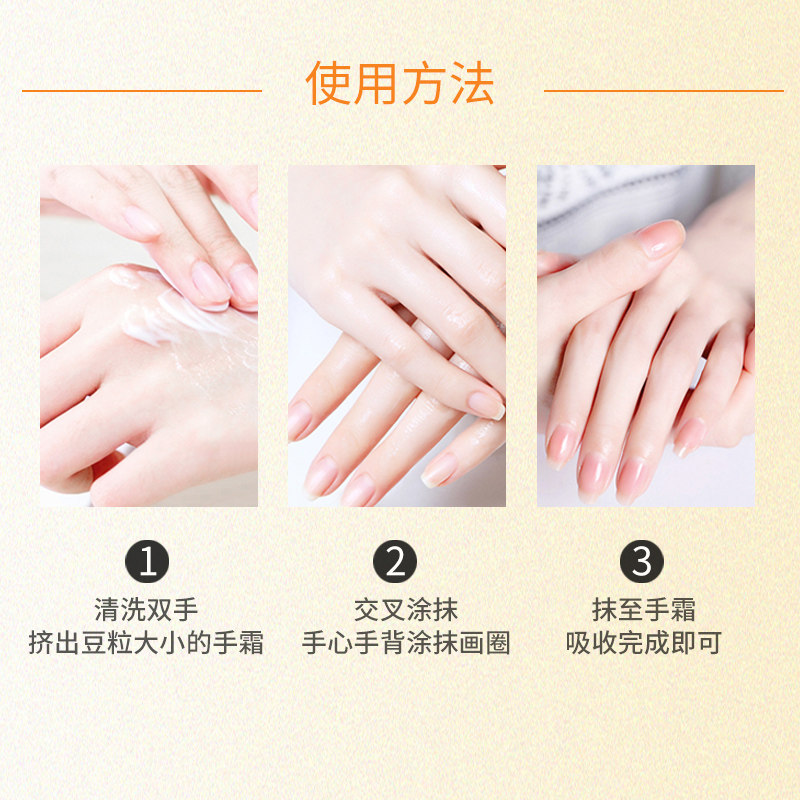 使用方法

1
清洗双手
挤出豆粒大小的手霜

2
交叉涂抹
手心手背涂抹画圈

3
抹至手霜
吸收完成即可