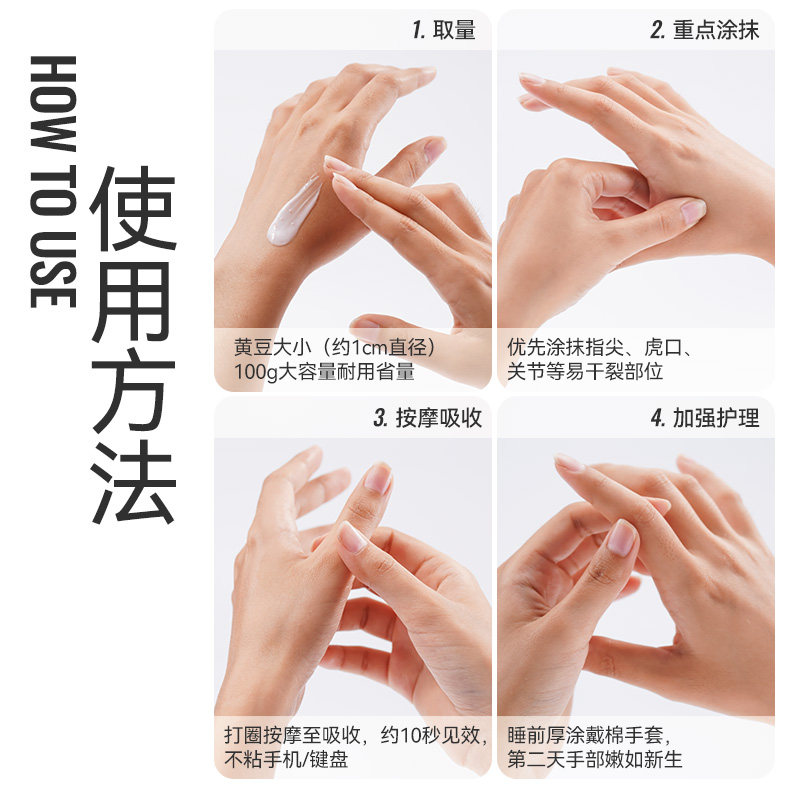 HOW TO USE
使用方法

1. 取量
黄豆大小（约1cm直径）
100g大容量耐用省量

2. 重点涂抹
优先涂抹指尖、虎口、
关节等易干裂部位

3. 按摩吸收
打圈按摩至吸收，约10秒见效，
不粘手机/键盘

4. 加强护理
睡前厚涂戴棉手套，
第二天手部嫩如新生