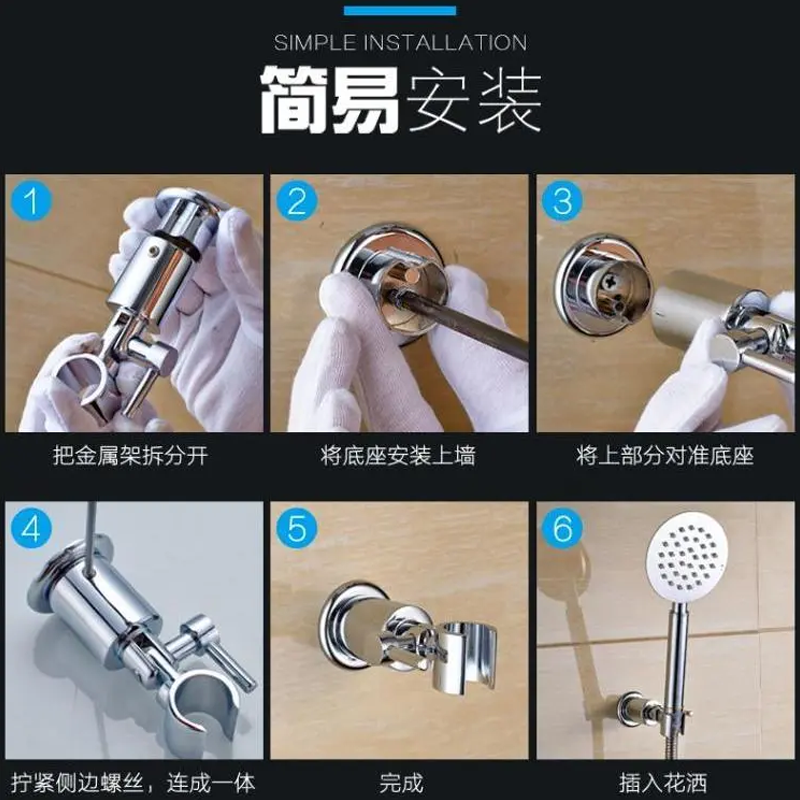 SIMPLE INSTALLATION

简易安装

1
把金属架拆分开

2
将底座安装上墙

3
将上部分对准底座

4
拧紧侧边螺丝，连成一体

5
完成

6
插入花洒