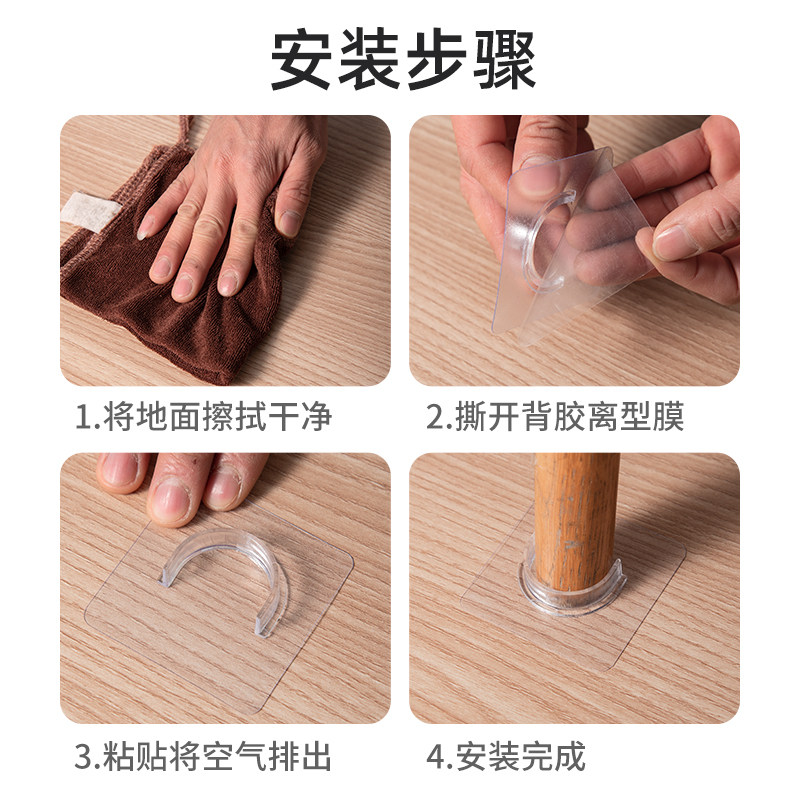 安装步骤

1.将地面擦拭干净

2.撕开背胶离型膜

3.粘贴将空气排出

4.安装完成