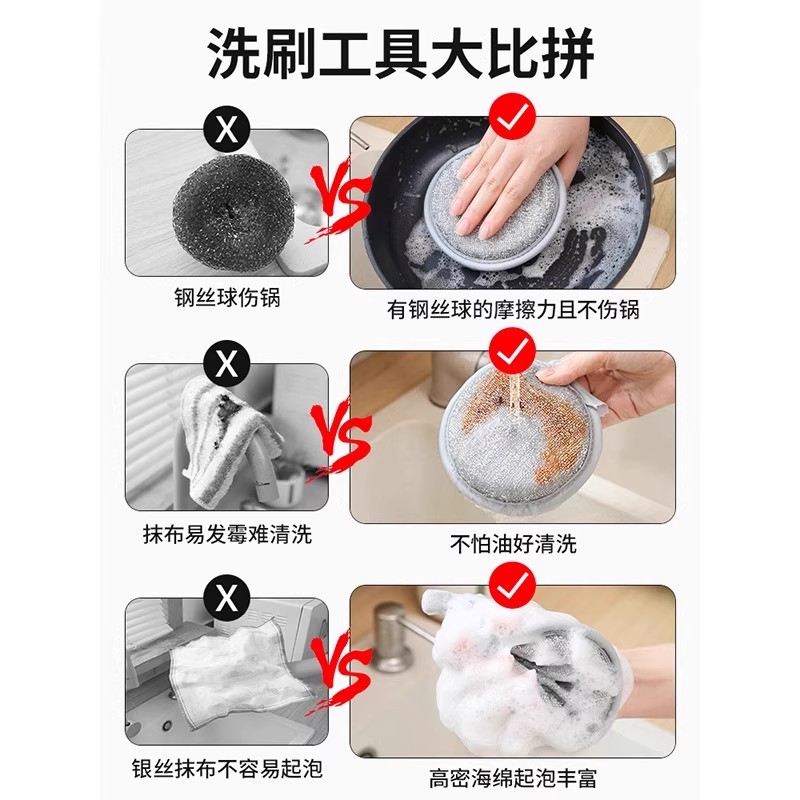 洗刷工具大比拼

X

VS

钢丝球伤锅

有钢丝球的摩擦力且不伤锅

X

VS

抹布易发霉难清洗

不怕油好清洗

X

VS

银丝抹布不容易起泡

高密海绵起泡丰富