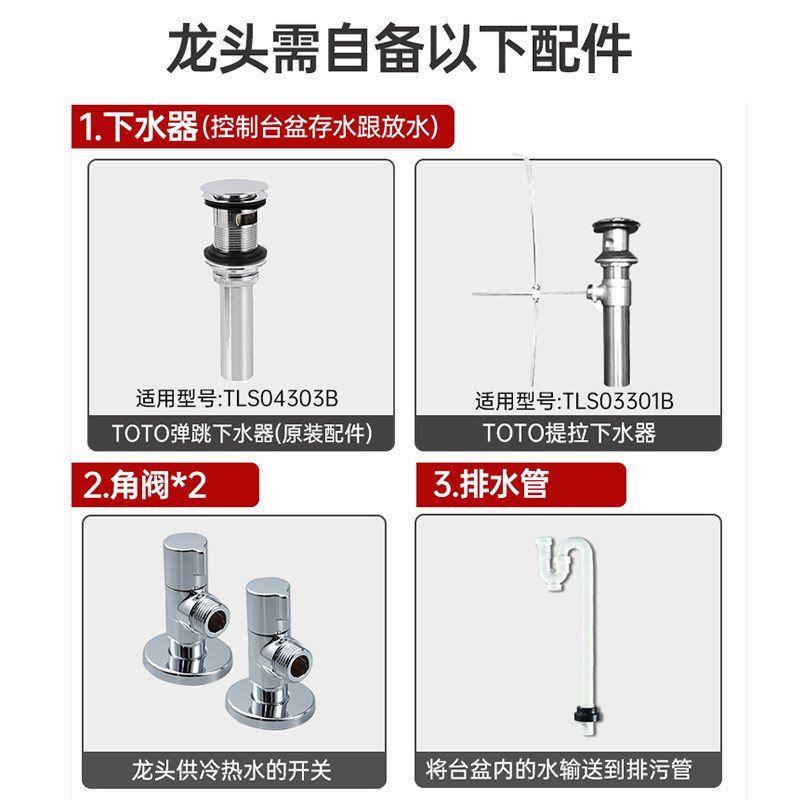 龙头需自备以下配件

1.下水器(控制台盆存水跟放水)

适用型号:TLS04303B

TOTO弹跳下水器(原装配件)

适用型号:TLS03301B

TOTO提拉下水器

2.角阀*2

龙头供冷热水的开关

3.排水管

将台盆内的水输送到排污管