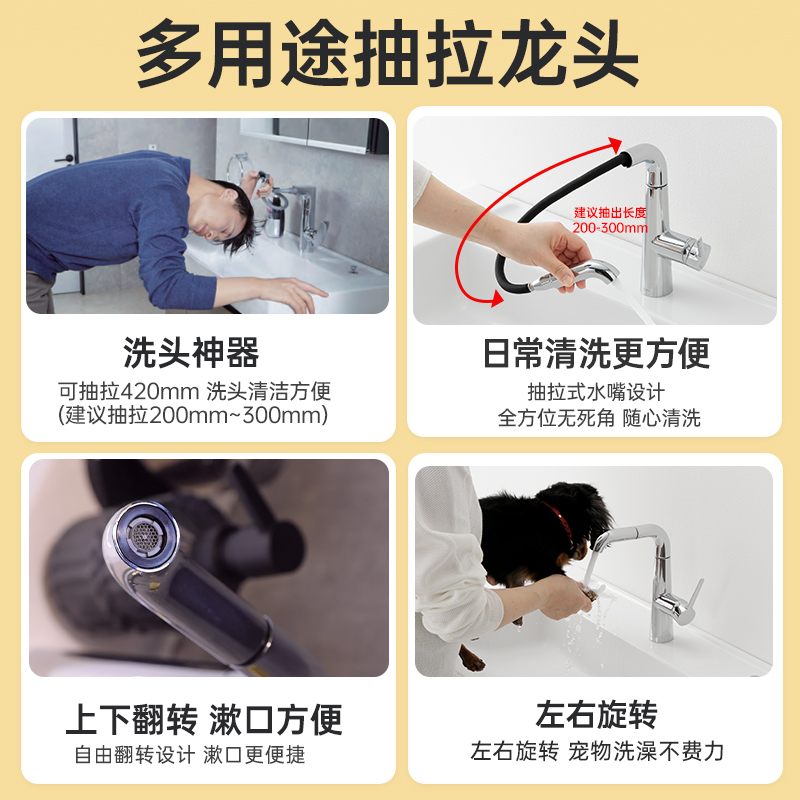 多用途抽拉龙头

洗头神器
可抽拉420mm 洗头清洁方便
(建议抽拉200mm~300mm)

建议抽出长度
200-300mm

日常清洗更方便
抽拉式水嘴设计
全方位无死角 随心清洗

上下翻转 漱口方便
自由翻转设计 漱口更便捷

左右旋转
左右旋转 宠物洗澡不费力