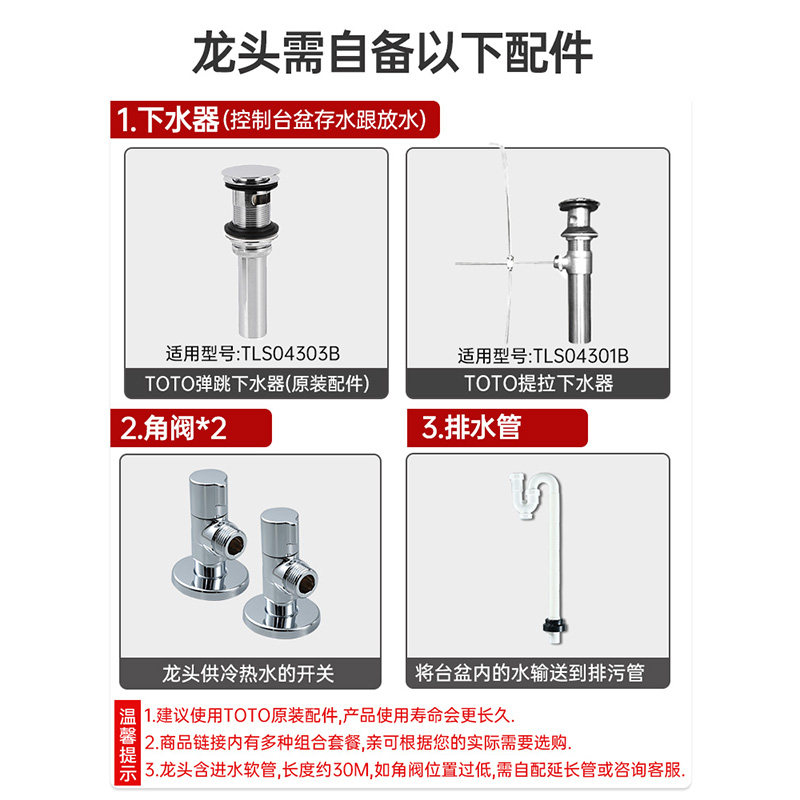 龙头需自备以下配件

1.下水器(控制台盆存水跟放水)

适用型号:TLS04303B

TOTO弹跳下水器(原装配件)

适用型号:TLS04301B

TOTO提拉下水器

2.角阀*2

龙头供冷热水的开关

3.排水管

将台盆内的水输送到排污管

温馨提示

1.建议使用TOTO原装配件,产品使用寿命会更长久.

2.商品链接内有多种组合套餐,亲可根据您的实际需要选购.

3.龙头含进水软管,长度约30M,如角阀位置过低,需自配延长管或咨询客服.