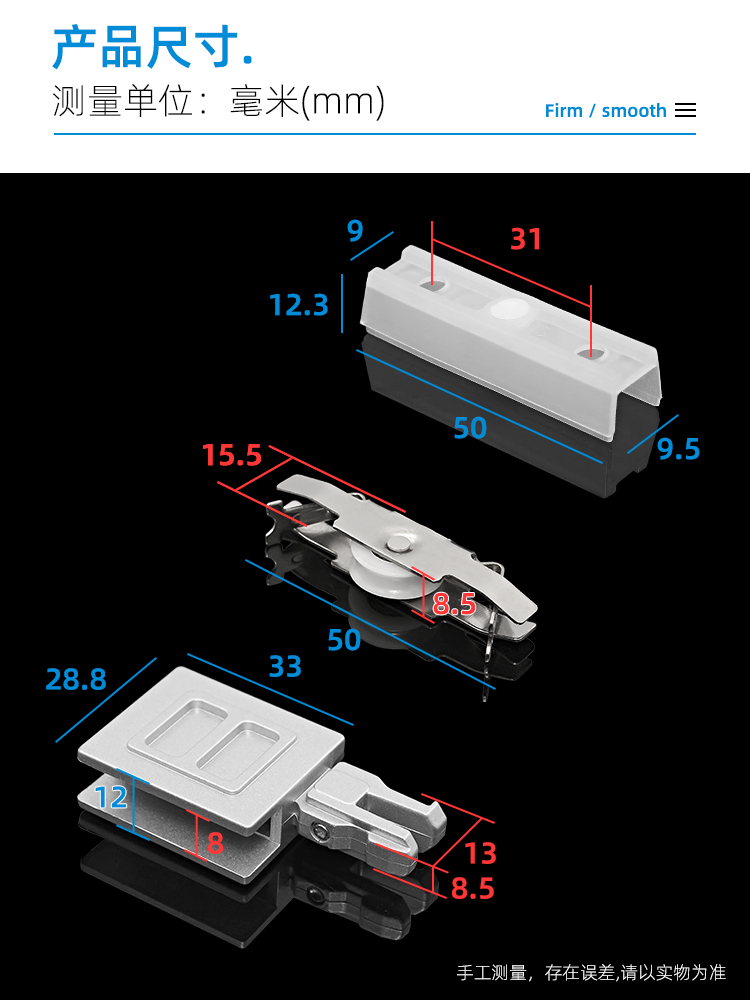 产品尺寸.
测量单位：毫米(mm)

Firm / smooth

9
31
12.3
50
9.5

15.5
8.5
50

28.8
33
12
8
13
8.5

手工测量，存在误差,请以实物为准