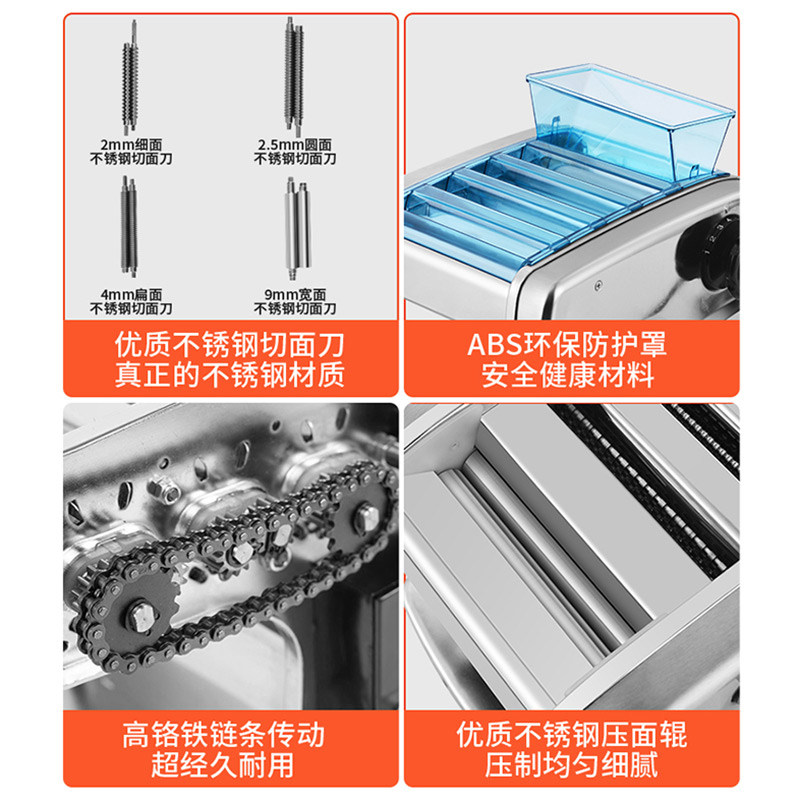 2mm细面
不锈钢切面刀

2.5mm圆面
不锈钢切面刀

4mm扁面
不锈钢切面刀

9mm宽面
不锈钢切面刀

优质不锈钢切面刀
真正的不锈钢材质

ABS环保防护罩
安全健康材料

高铬铁链条传动
超经久耐用

优质不锈钢压面辊
压制均匀细腻