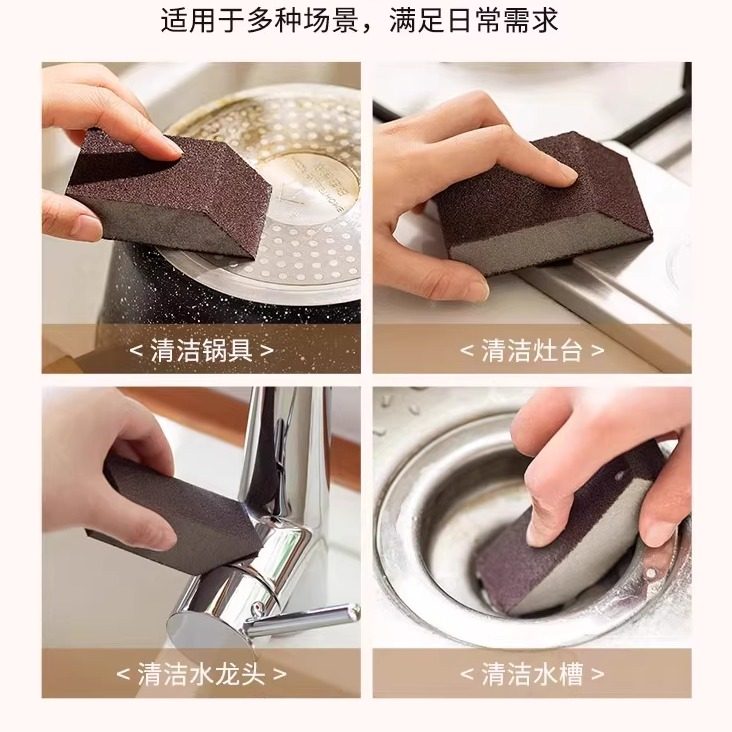 适用于多种场景，满足日常需求

< 清洁锅具 >

< 清洁灶台 >

< 清洁水龙头 >

< 清洁水槽 >