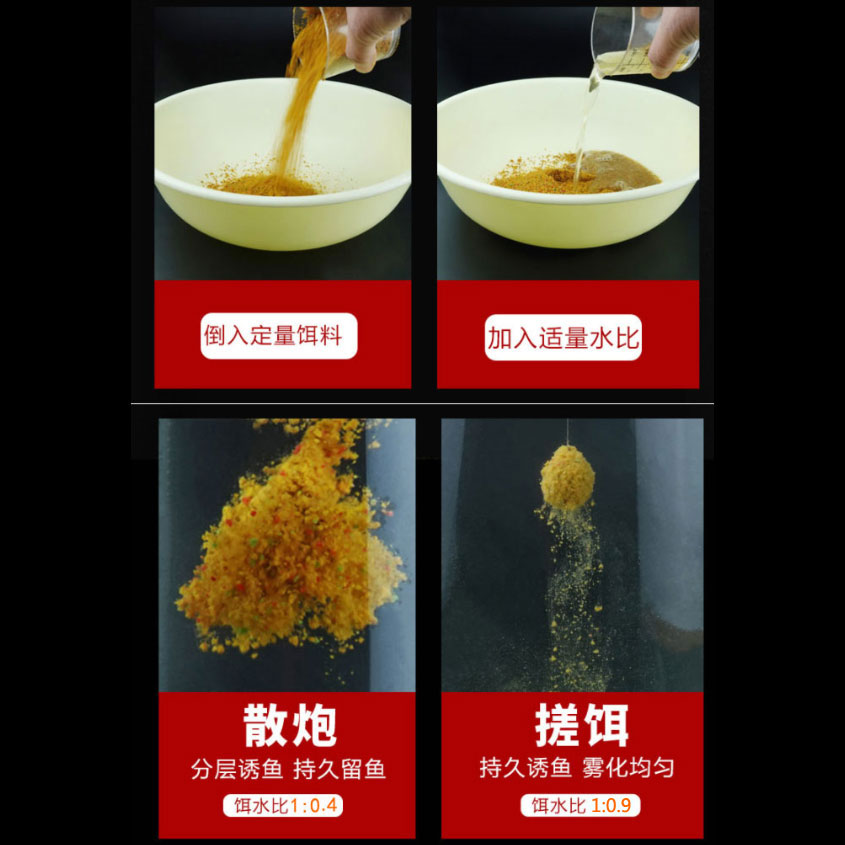 倒入定量饵料

加入适量水比

散炮
分层诱鱼 持久留鱼
饵水比1:0.4

搓饵
持久诱鱼 雾化均匀
饵水比 1:0.9