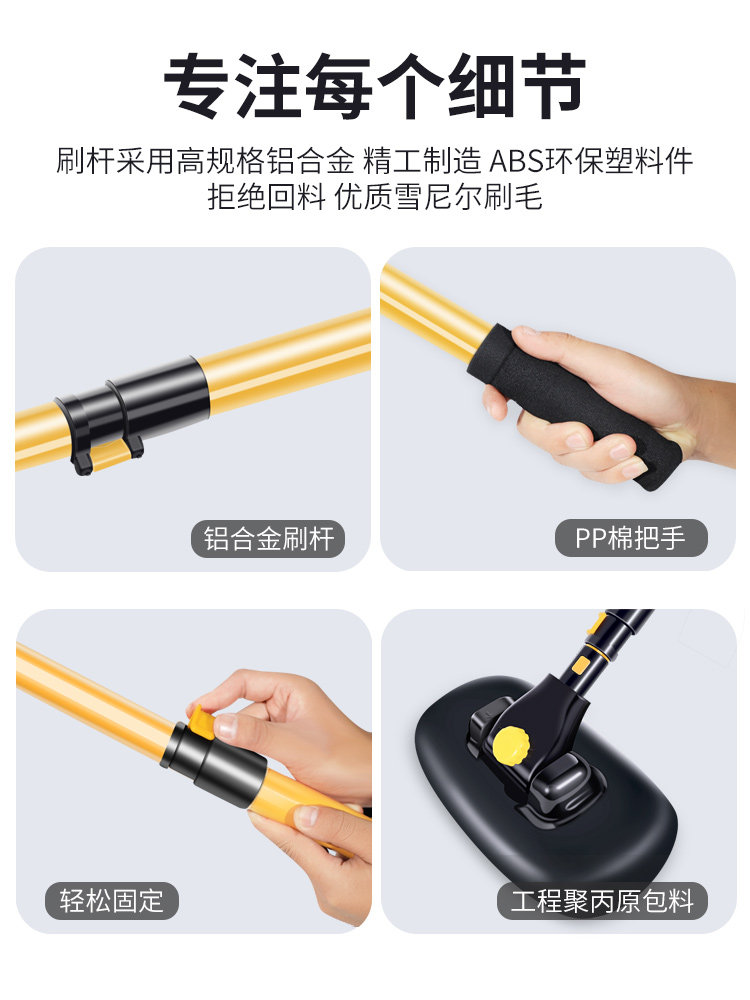 专注每个细节

刷杆采用高规格铝合金 精工制造 ABS环保塑料件
拒绝回料 优质雪尼尔刷毛

铝合金刷杆

PP棉把手

轻松固定

工程聚丙原包料