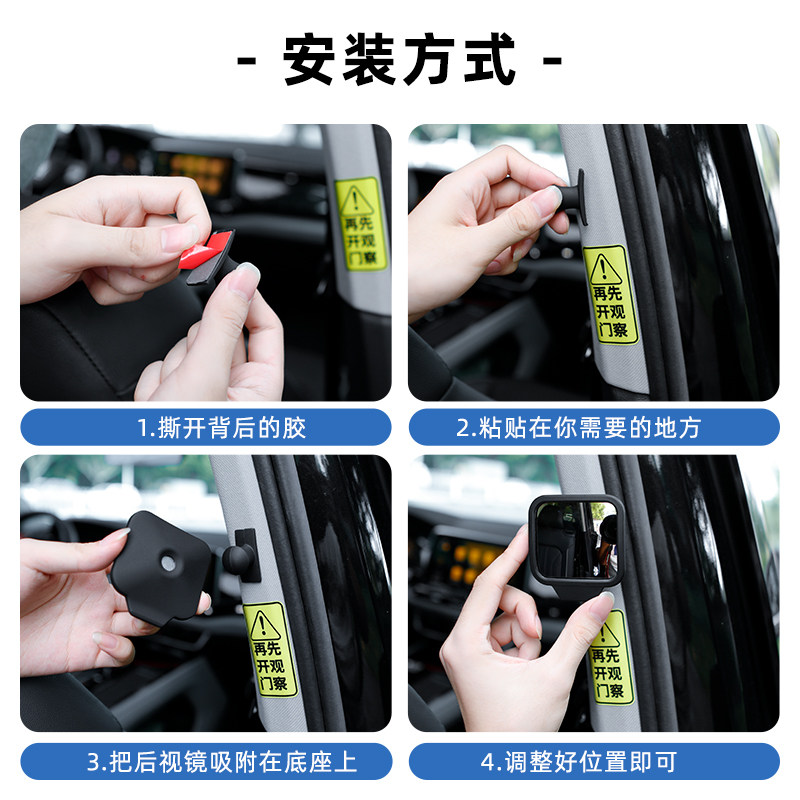 - 安装方式 -

再先
开观
门察

1.撕开背后的胶

再先
开观
门察

2.粘贴在你需要的地方

再先
开观
门察

3.把后视镜吸附在底座上

再先
开观
门察

4.调整好位置即可