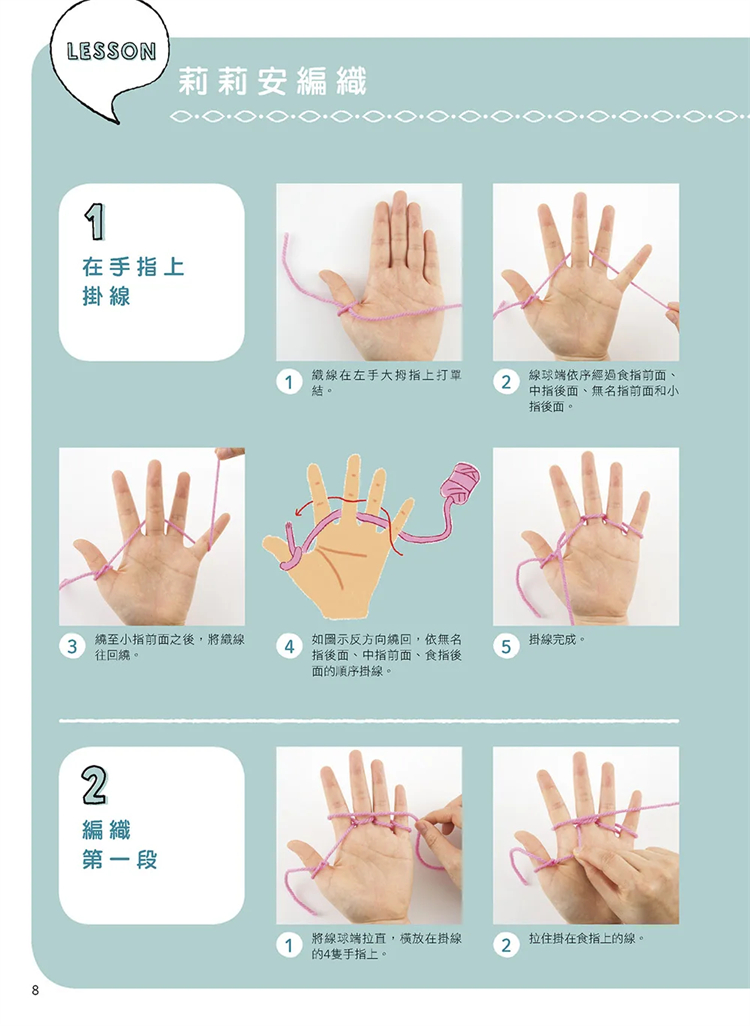 LESSON

莉莉安編織

1
在手指上掛線

1 織線在左手大拇指上打單結。

2 線球端依序經過食指前面、中指後面、無名指前面和小指後面。

3 繞至小指前面之後，將織線往回繞。

4 如圖示反方向繞回，依無名指後面、中指前面、食指後面的順序掛線。

5 掛線完成。

2
編織第一段

1 將線球端拉直，橫放在掛線的4隻手指上。

2 拉住掛在食指上的線。

8