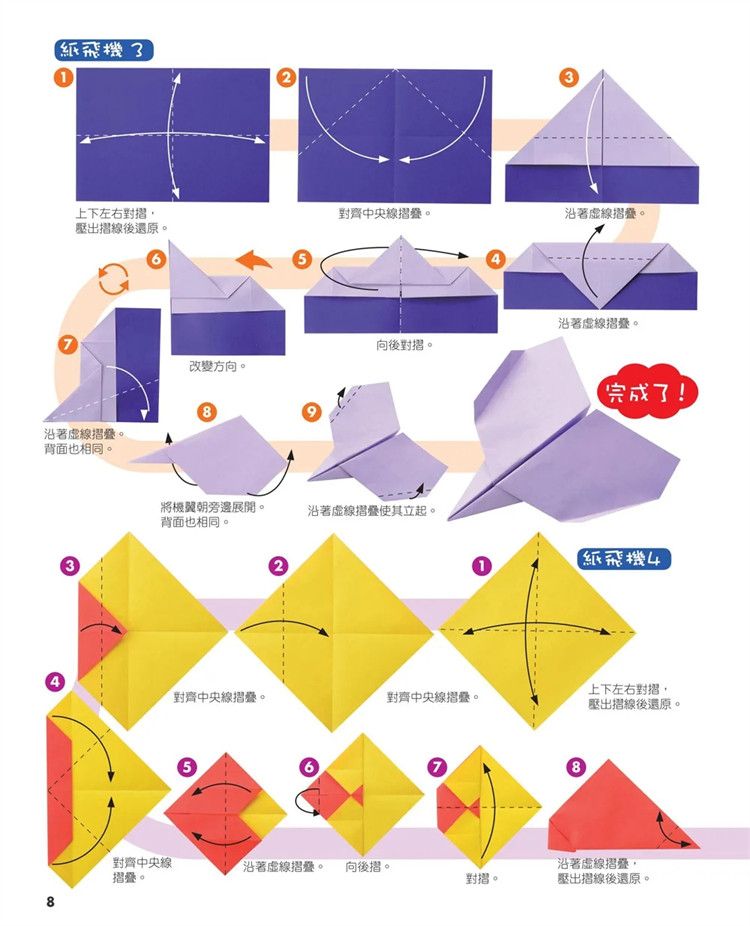 紙飛機 3

1
上下左右對摺，壓出摺線後還原。

2
對齊中央線摺疊。

3
沿著虛線摺疊。

4
沿著虛線摺疊。

5
向後對摺。

6
改變方向。

7
沿著虛線摺疊。背面也相同。

8
將機翼朝旁邊展開。背面也相同。

9
沿著虛線摺疊使其立起。

完成了！

紙飛機 4

1
上下左右對摺，壓出摺線後還原。

2
對齊中央線摺疊。

3
對齊中央線摺疊。

4
對齊中央線摺疊。

5
沿著虛線摺疊。

6
向後摺。

7
對摺。

8
沿著虛線摺疊，壓出摺線後還原。

8