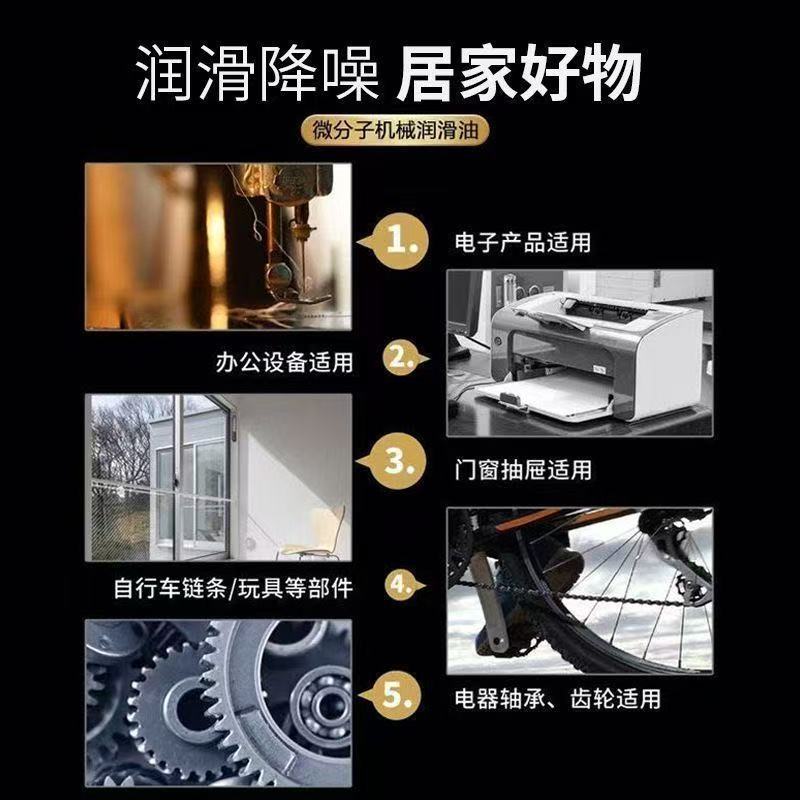 润滑降噪 居家好物

微分子机械润滑油

1.

电子产品适用

办公设备适用

2.

3.

门窗抽屉适用

自行车链条/玩具等部件

4.

5.

电器轴承、齿轮适用