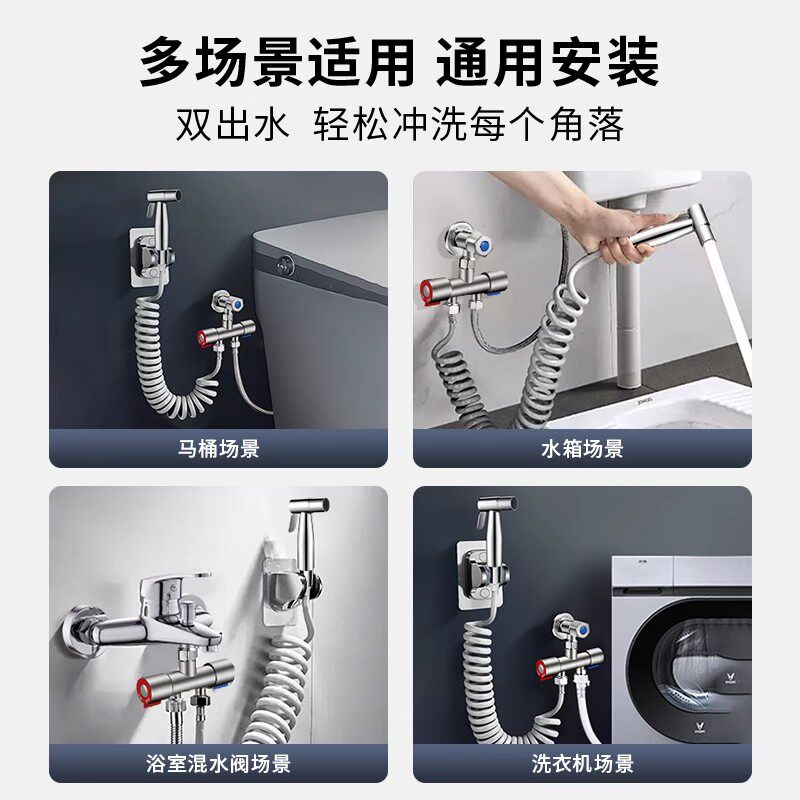 多场景适用 通用安装

双出水 轻松冲洗每个角落

马桶场景

水箱场景

浴室混水阀场景

洗衣机场景