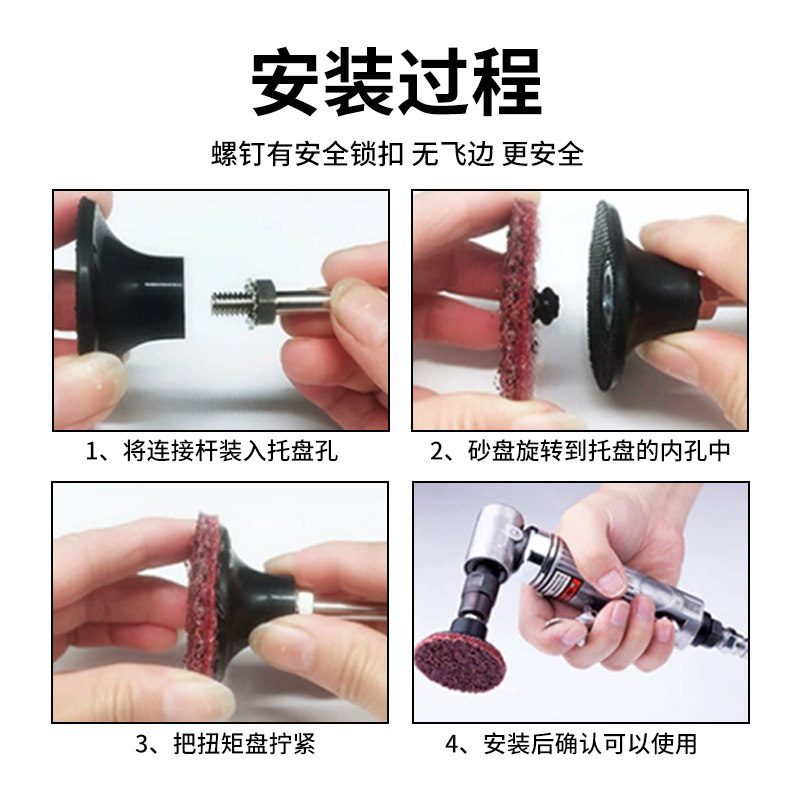 安装过程

螺钉有安全锁扣 无飞边 更安全

1、将连接杆装入托盘孔

2、砂盘旋转到托盘的内孔中

3、把扭矩盘拧紧

4、安装后确认可以使用