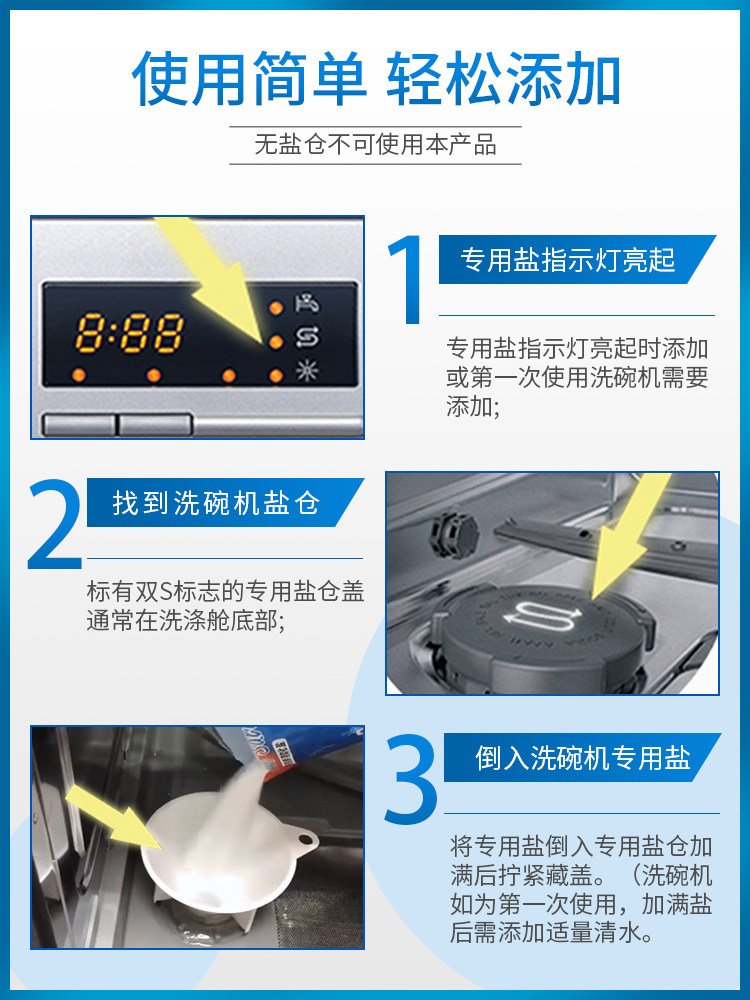 使用简单 轻松添加

无盐仓不可使用本产品

8:88

1

专用盐指示灯亮起

专用盐指示灯亮起时添加或第一次使用洗碗机需要添加;

2

找到洗碗机盐仓

标有双S标志的专用盐仓盖通常在洗涤舱底部;

3

倒入洗碗机专用盐

将专用盐倒入专用盐仓加满后拧紧藏盖。（洗碗机如为第一次使用，加满盐后需添加适量清水。