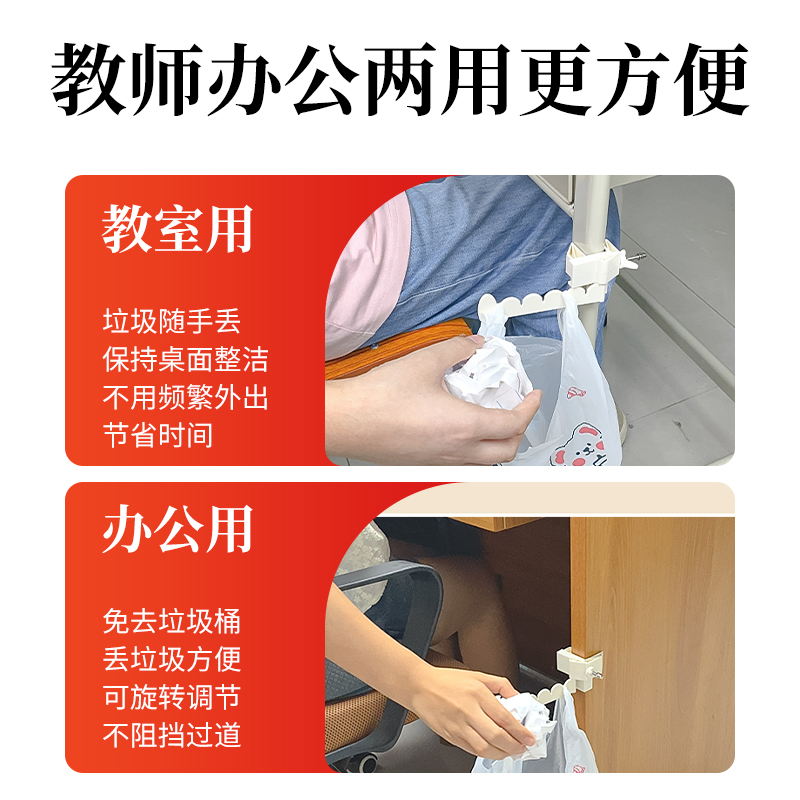 教师办公两用更方便

教室用

垃圾随手丢
保持桌面整洁
不用频繁外出
节省时间

办公用

免去垃圾桶
丢垃圾方便
可旋转调节
不阻挡过道