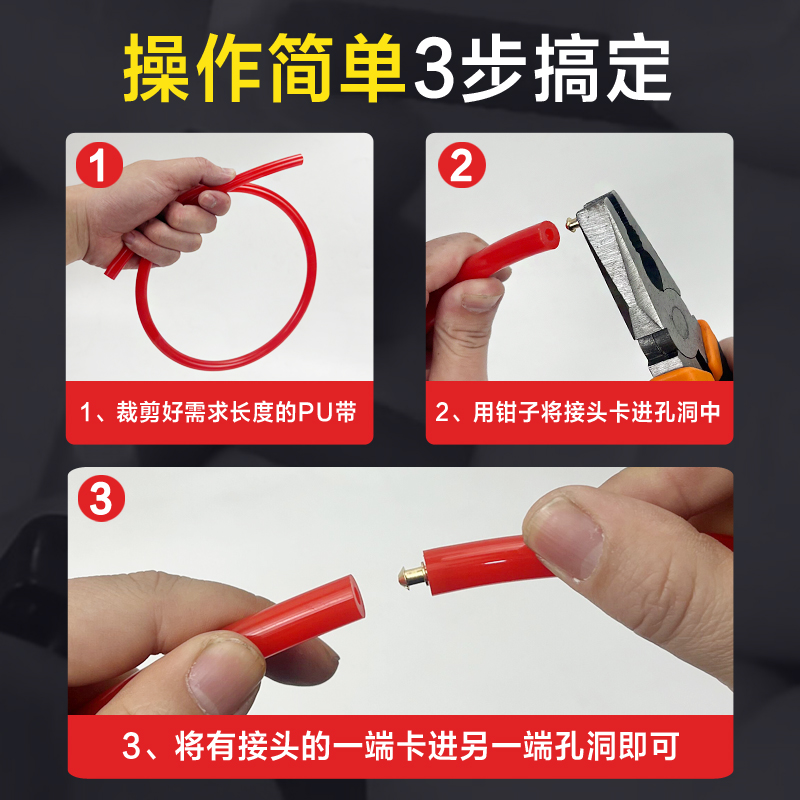 操作简单3步搞定

1

1、裁剪好需求长度的PU带

2

2、用钳子将接头卡进孔洞中

3

3、将有接头的一端卡进另一端孔洞即可