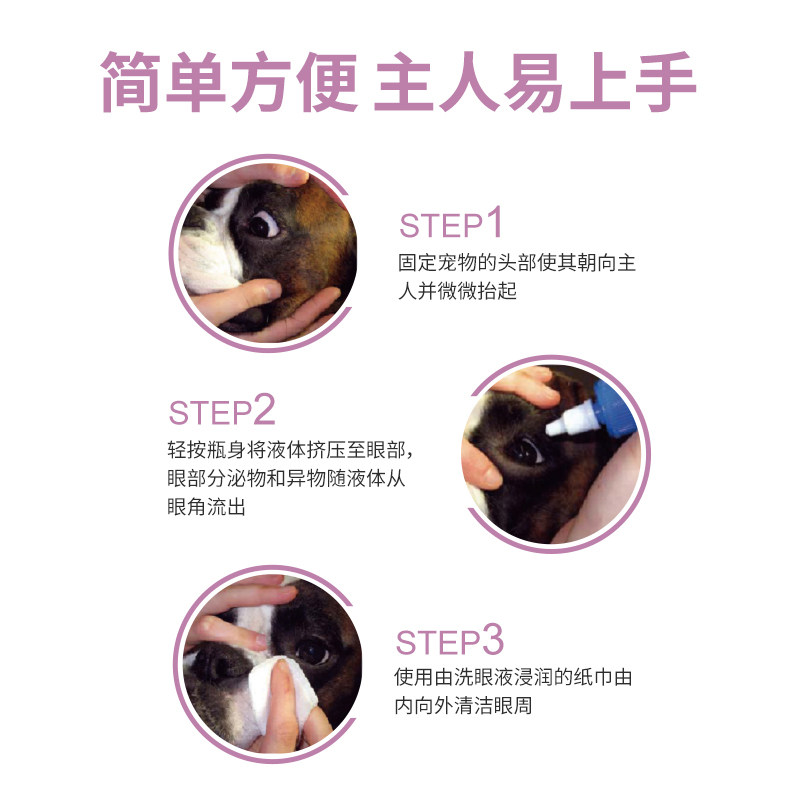 简单方便 主人易上手

STEP1
固定宠物的头部使其朝向主人并微微抬起

STEP2
轻按瓶身将液体挤压至眼部，眼部分泌物和异物随液体从眼角流出

STEP3
使用由洗眼液浸润的纸巾由内向外清洁眼周