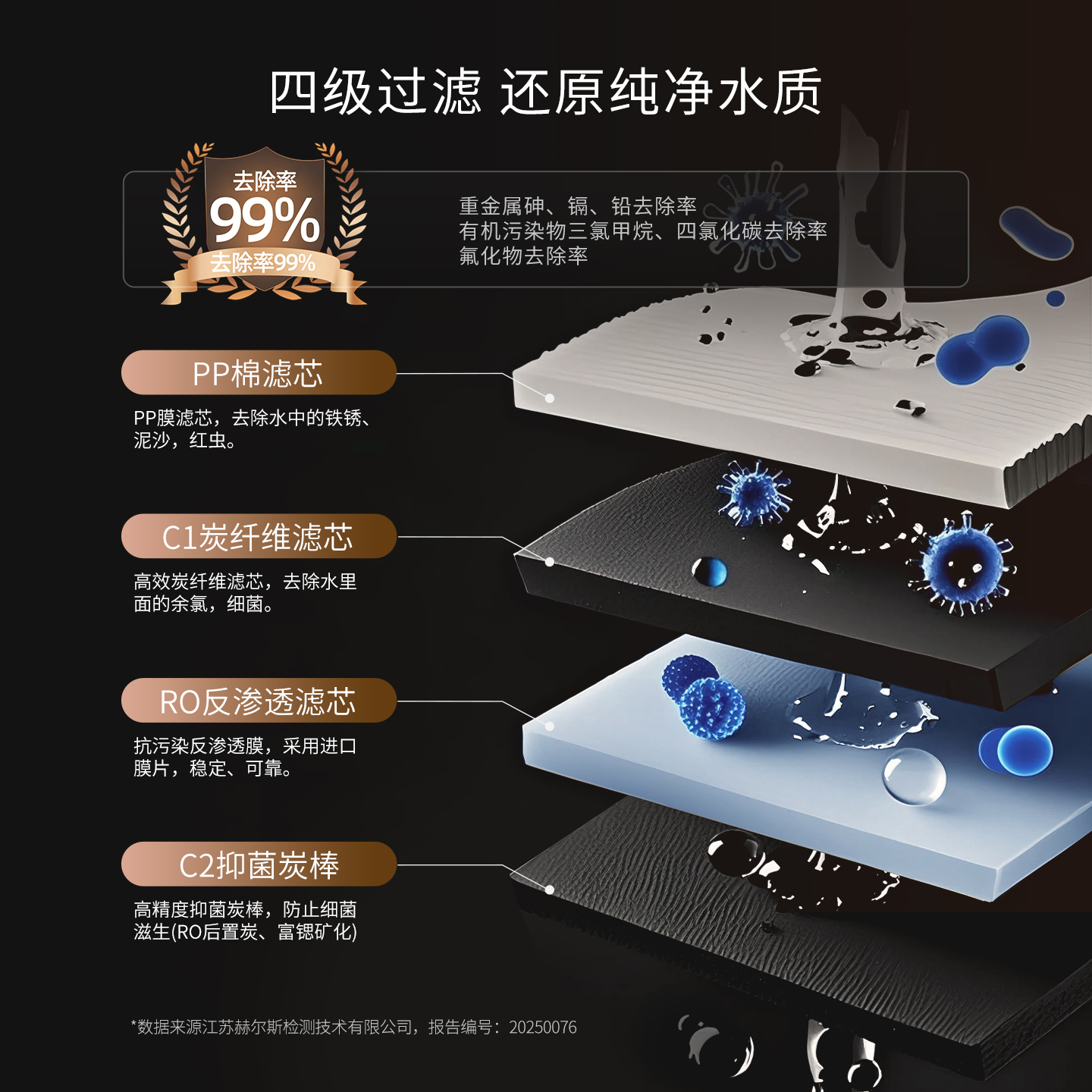 四级过滤 还原纯净水质

去除率
99%
去除率99%

重金属砷、镉、铅去除率
有机污染物三氯甲烷、四氯化碳去除率
氟化物去除率

PP棉滤芯
PP膜滤芯，去除水中的铁锈、泥沙，红虫。

C1炭纤维滤芯
高效炭纤维滤芯，去除水里面的余氯，细菌。

RO反渗透滤芯
抗污染反渗透膜，采用进口膜片，稳定、可靠。

C2抑菌炭棒
高精度抑菌炭棒，防止细菌滋生(RO后置炭、富锶矿化)

*数据来源江苏赫尔斯检测技术有限公司，报告编号：20250076