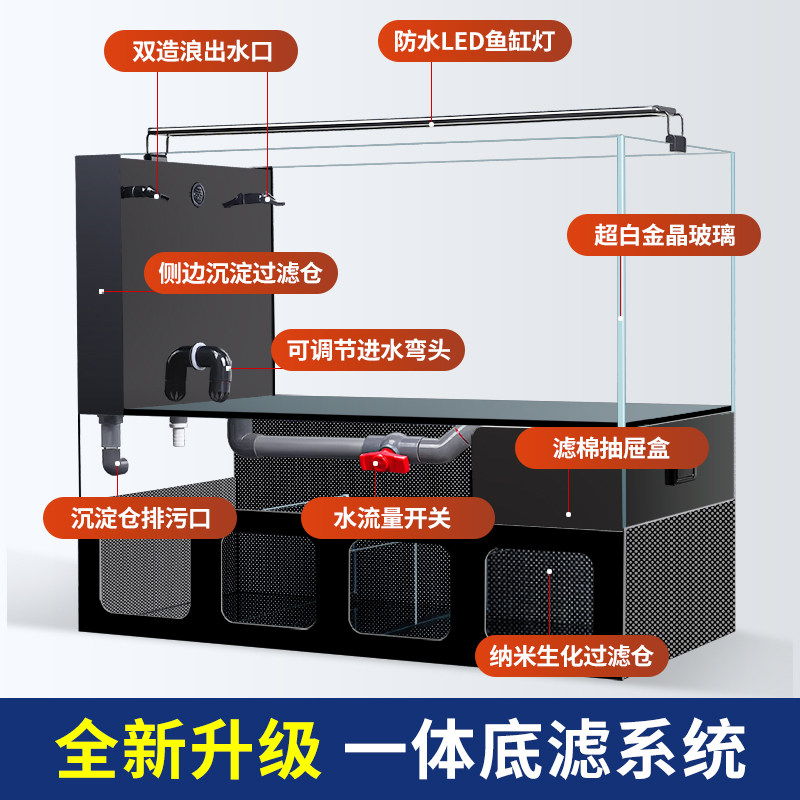 双造浪出水口

防水LED鱼缸灯

超白金晶玻璃

侧边沉淀过滤仓

可调节进水弯头

滤棉抽屉盒

沉淀仓排污口

水流量开关

纳米生化过滤仓

全新升级 一体底滤系统