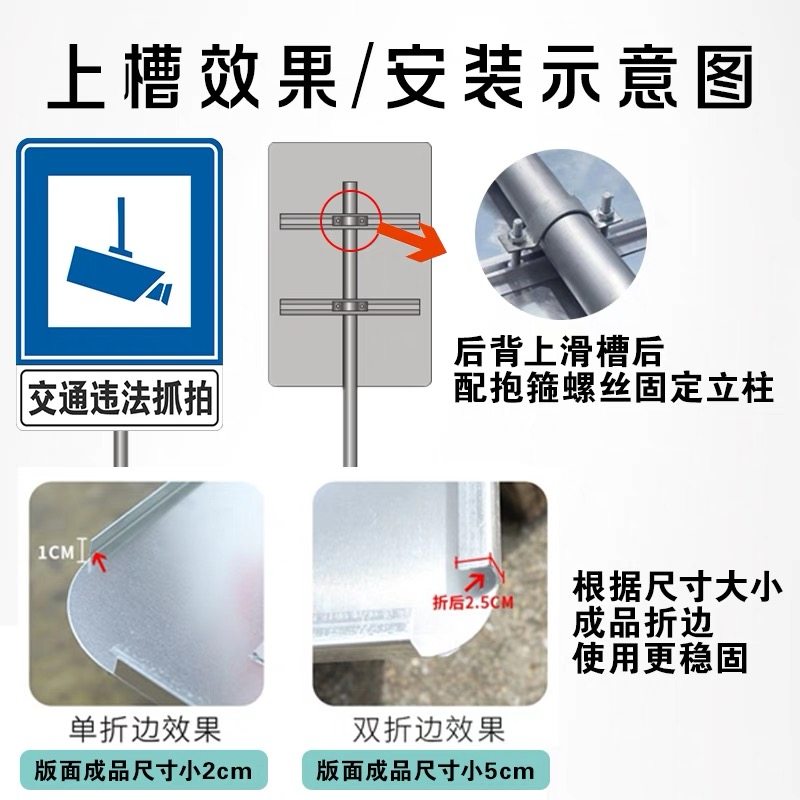 上槽效果/安装示意图

交通违法抓拍

后背上滑槽后
配抱箍螺丝固定立柱

1CM

折后2.5CM

根据尺寸大小
成品折边
使用更稳固

单折边效果
版面成品尺寸小2cm

双折边效果
版面成品尺寸小5cm