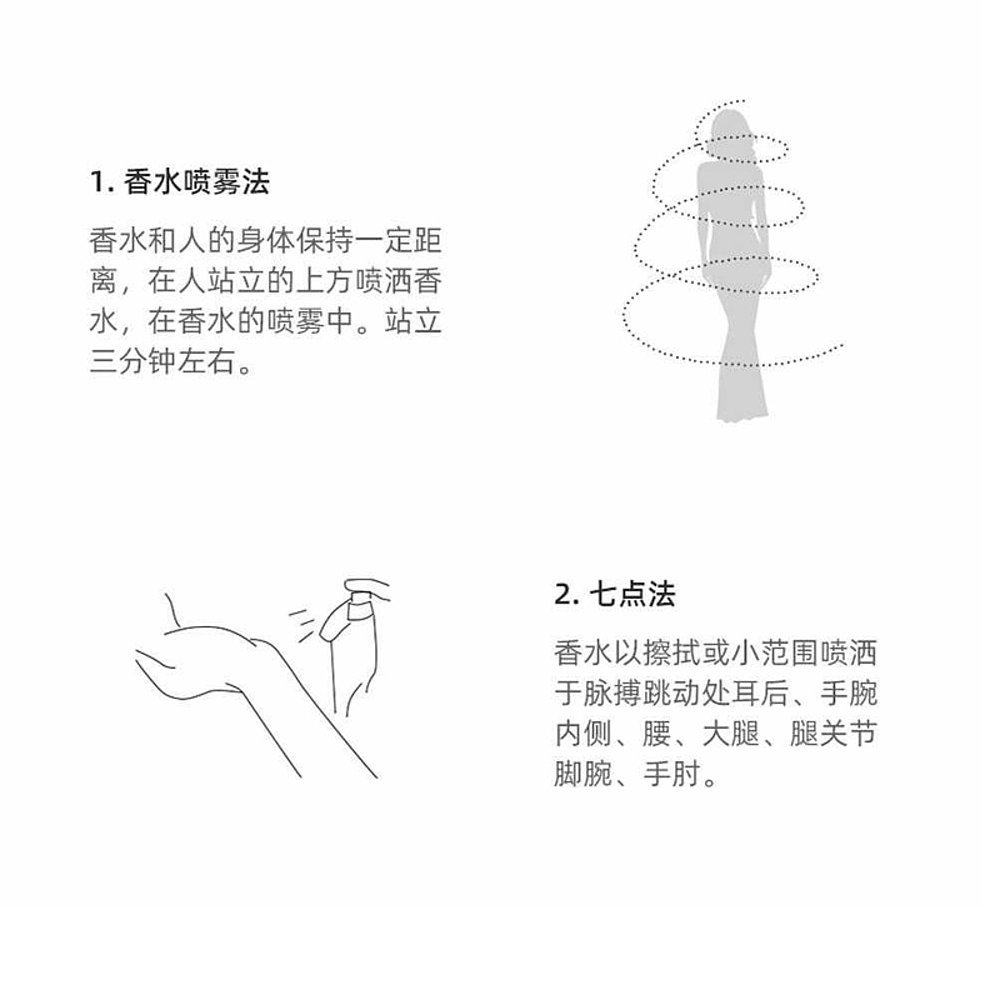 1. 香水喷雾法

香水和人的身体保持一定距离，在人站立的上方喷洒香水，在香水的喷雾中。站立三分钟左右。

2. 七点法

香水以擦拭或小范围喷洒于脉搏跳动处耳后、手腕内侧、腰、大腿、腿关节脚腕、手肘。