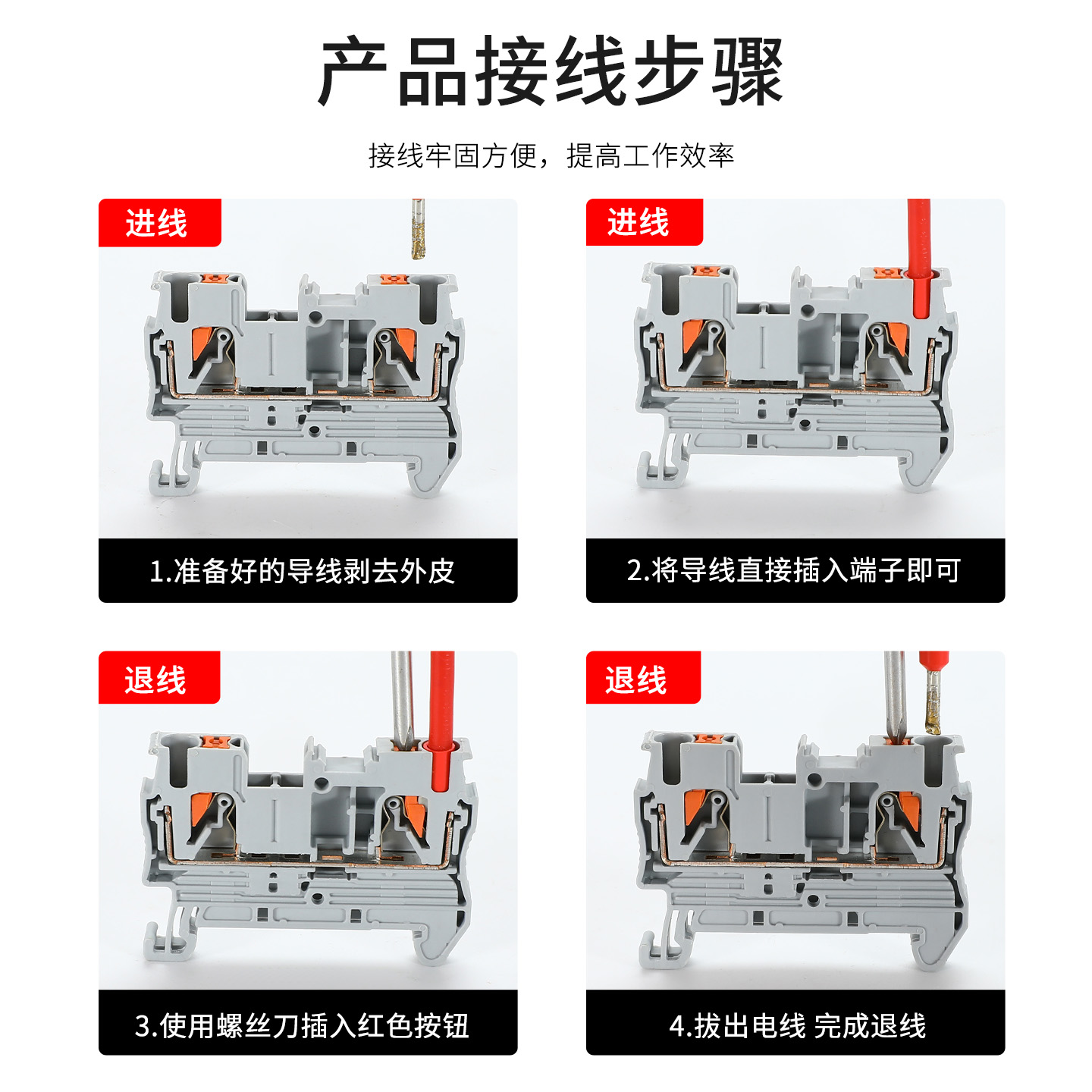 产品接线步骤

接线牢固方便，提高工作效率

进线

1.准备好的导线剥去外皮

进线

2.将导线直接插入端子即可

退线

3.使用螺丝刀插入红色按钮

退线

4.拔出电线 完成退线