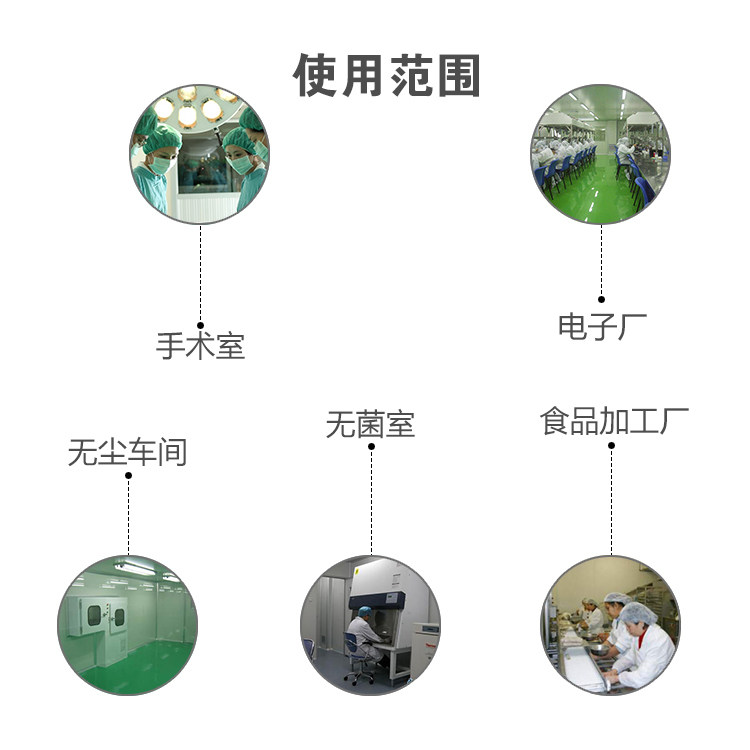 使用范围

手术室

电子厂

无尘车间

无菌室

食品加工厂