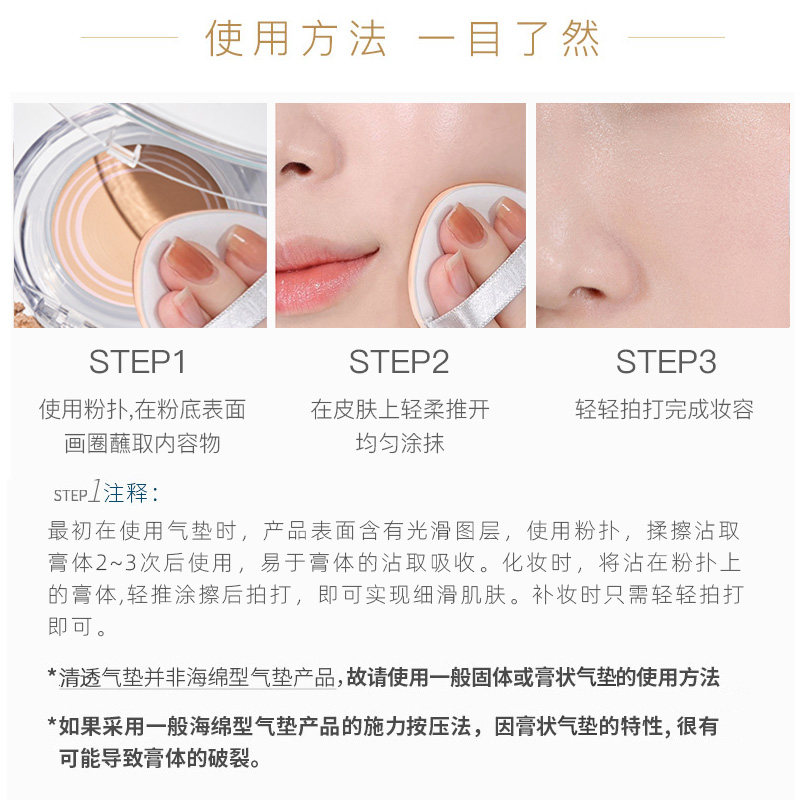 使用方法 一目了然

STEP1
使用粉扑,在粉底表面画圈蘸取内容物

STEP2
在皮肤上轻柔推开均匀涂抹

STEP3
轻轻拍打完成妆容

STEP1注释:
最初在使用气垫时，产品表面含有光滑图层，使用粉扑，揉擦沾取膏体2~3次后使用，易于膏体的沾取吸收。化妆时，将沾在粉扑上的膏体,轻推涂擦后拍打，即可实现细滑肌肤。补妆时只需轻轻拍打即可。

*清透气垫并非海绵型气垫产品,故请使用一般固体或膏状气垫的使用方法

*如果采用一般海绵型气垫产品的施力按压法，因膏状气垫的特性,很有可能导致膏体的破裂。