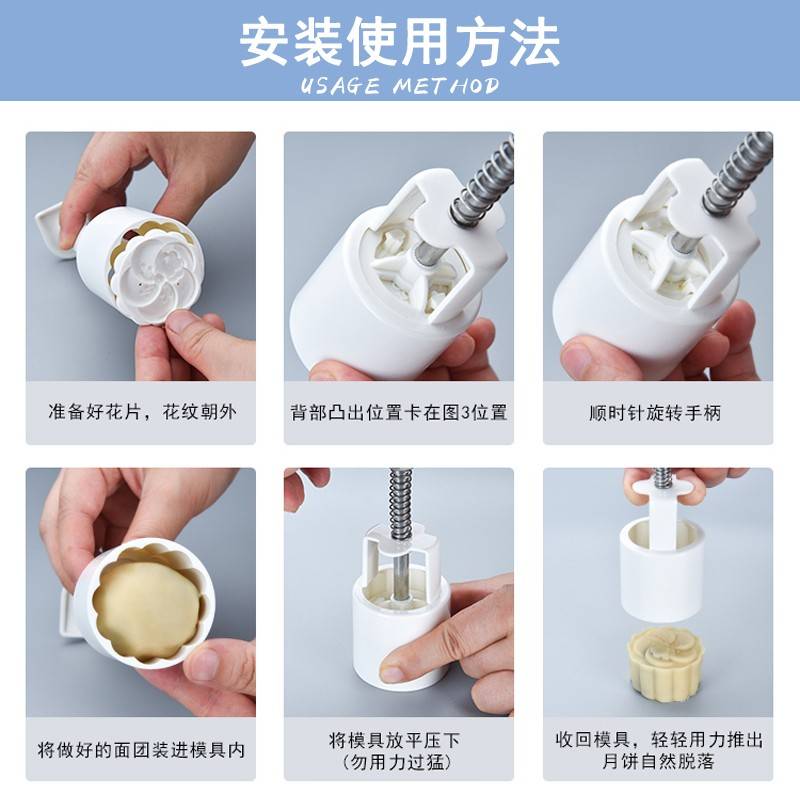 安装使用方法
USAGE METHOD

准备好花片，花纹朝外

背部凸出位置卡在图3位置

顺时针旋转手柄

将做好的面团装进模具内

将模具放平压下
(勿用力过猛)

收回模具，轻轻用力推出
月饼自然脱落