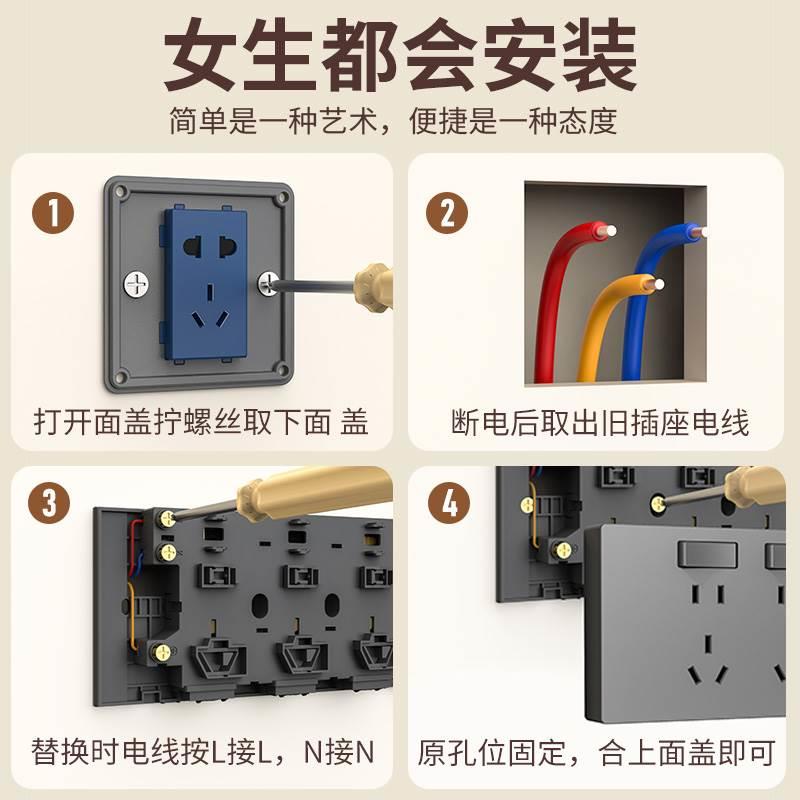 女生都会安装
简单是一种艺术，便捷是一种态度

1
打开面盖拧螺丝取下面 盖

2
断电后取出旧插座电线

3
替换时电线按L接L，N接N

4
原孔位固定，合上面盖即可