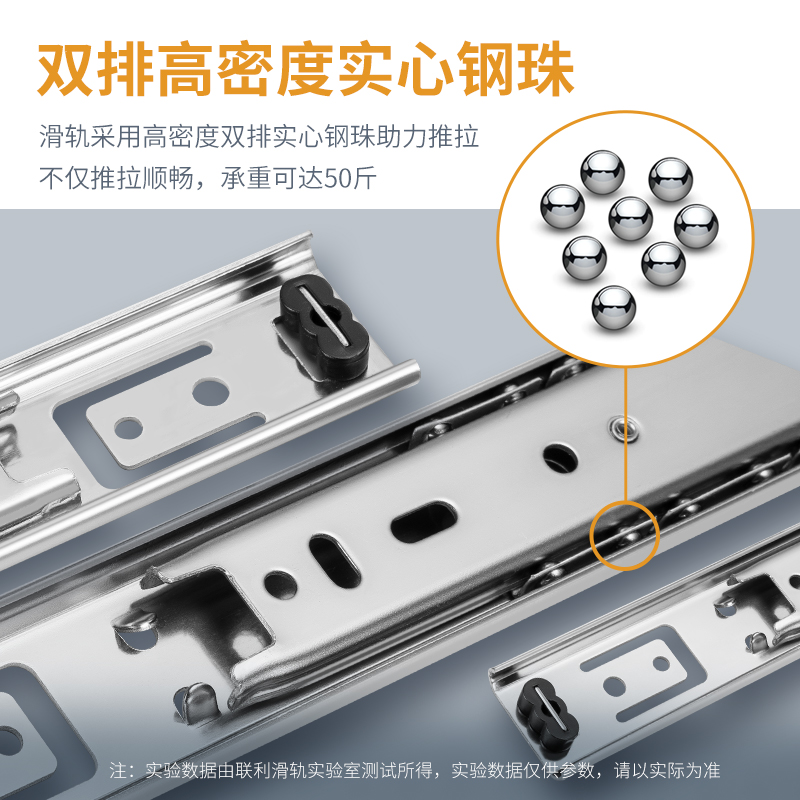 双排高密度实心钢珠

滑轨采用高密度双排实心钢珠助力推拉
不仅推拉顺畅，承重可达50斤

注：实验数据由联利滑轨实验室测试所得，实验数据仅供参数，请以实际为准