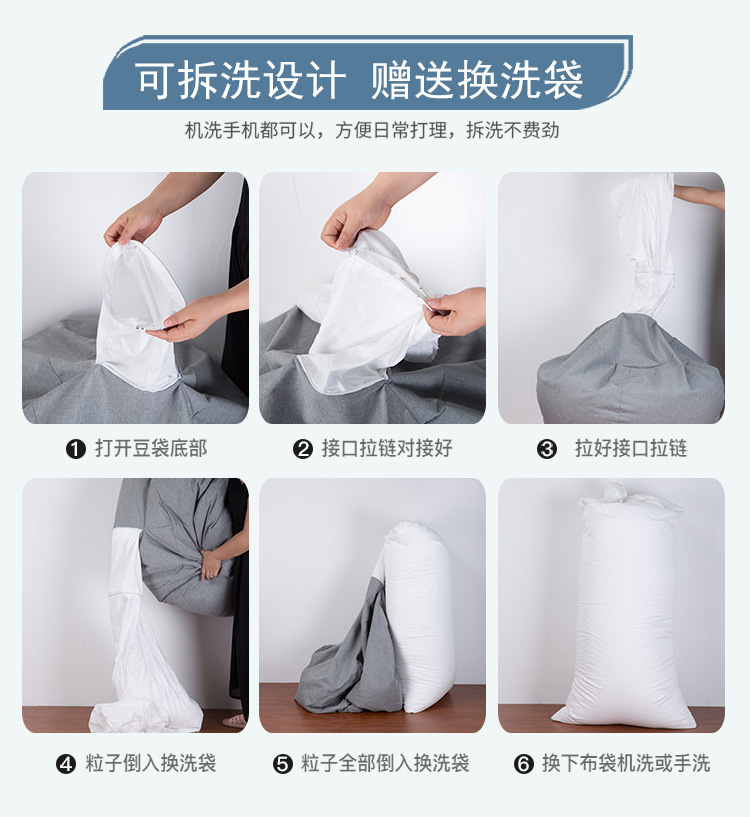 可拆洗设计 赠送换洗袋

机洗手机都可以，方便日常打理，拆洗不费劲

❶ 打开豆袋底部

❷ 接口拉链对接好

❸ 拉好接口拉链

❹ 粒子倒入换洗袋

❺ 粒子全部倒入换洗袋

❻ 换下布袋机洗或手洗