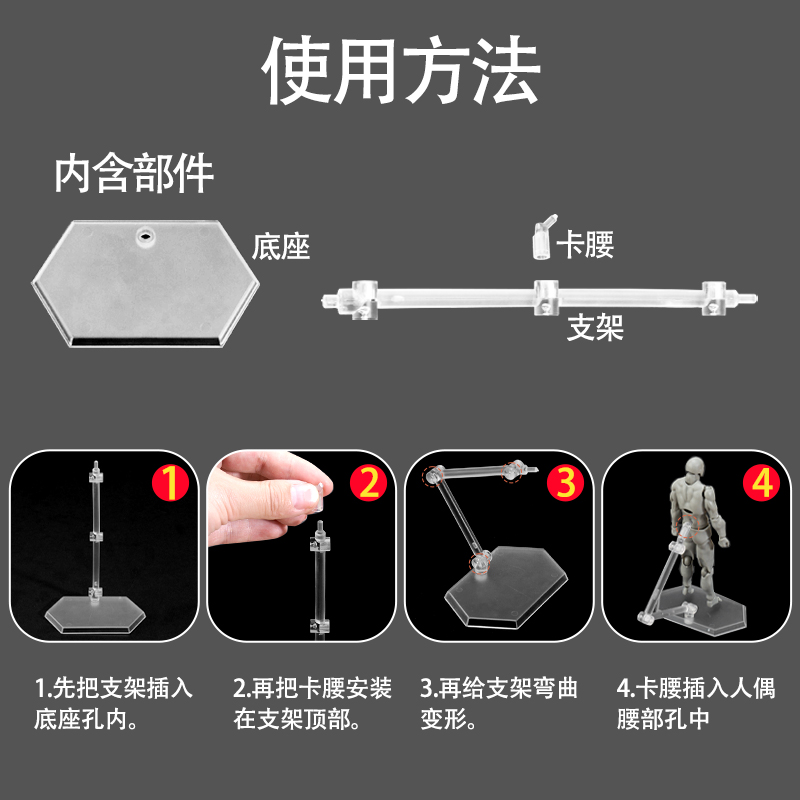 使用方法

内含部件

底座

卡腰

支架

1

2

3

4

1.先把支架插入底座孔内。

2.再把卡腰安装在支架顶部。

3.再给支架弯曲变形。

4.卡腰插入人偶腰部孔中