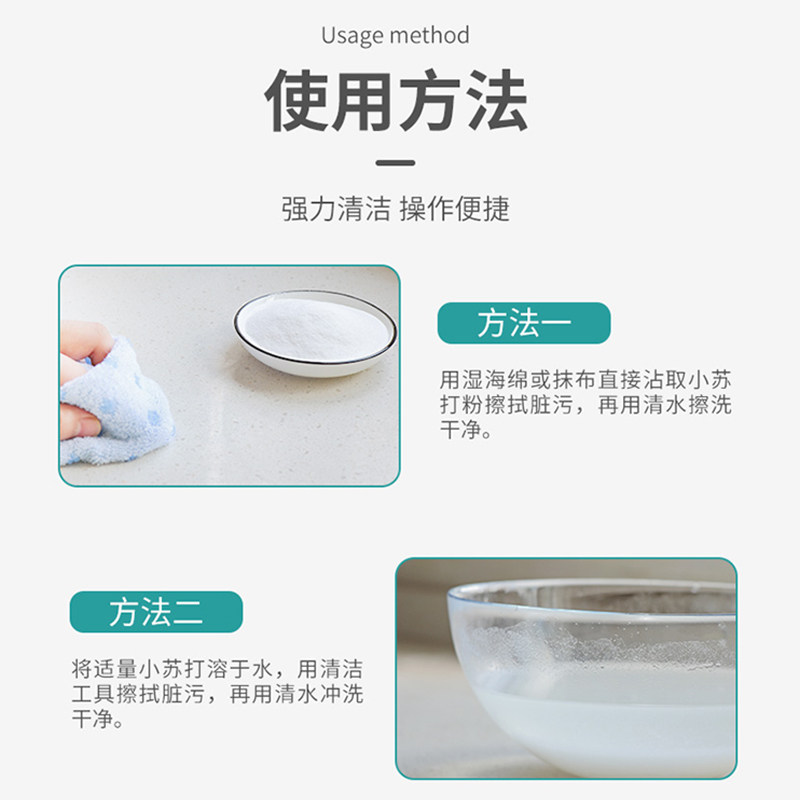 Usage method

使用方法

强力清洁 操作便捷

方法一

用湿海绵或抹布直接沾取小苏打粉擦拭脏污，再用清水擦洗干净。

方法二

将适量小苏打溶于水，用清洁工具擦拭脏污，再用清水冲洗干净。