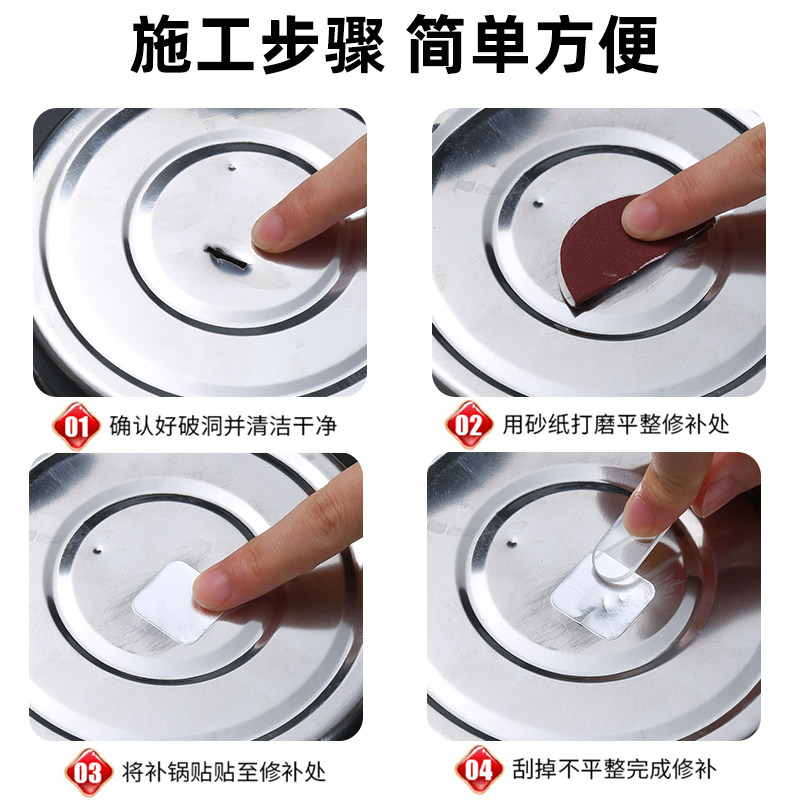 施工步骤 简单方便

01 确认好破洞并清洁干净

02 用砂纸打磨平整修补处

03 将补锅贴贴至修补处

04 刮掉不平整完成修补