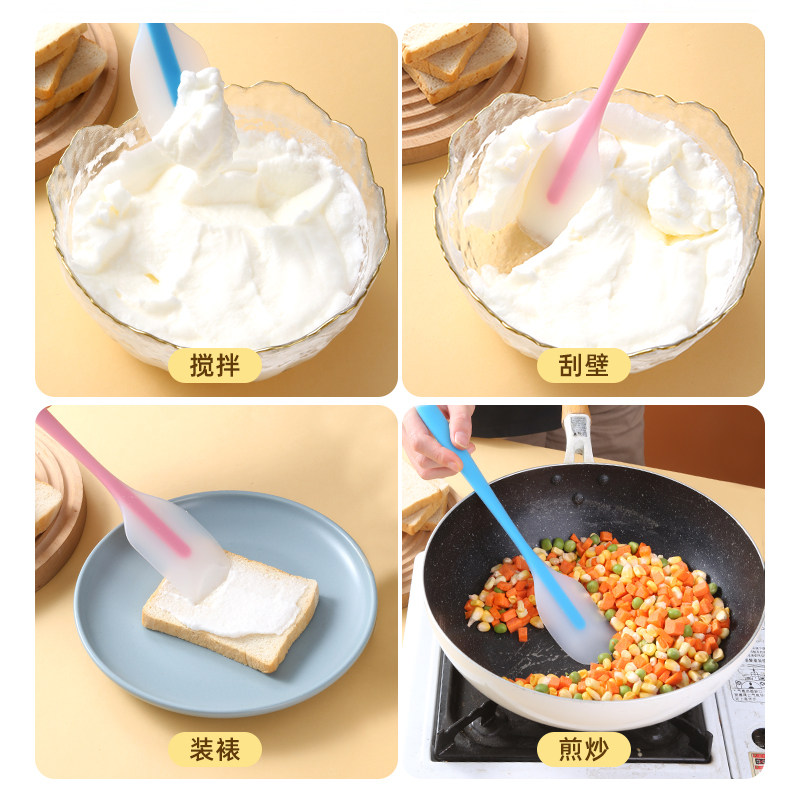 搅拌

刮壁

装裱

煎炒