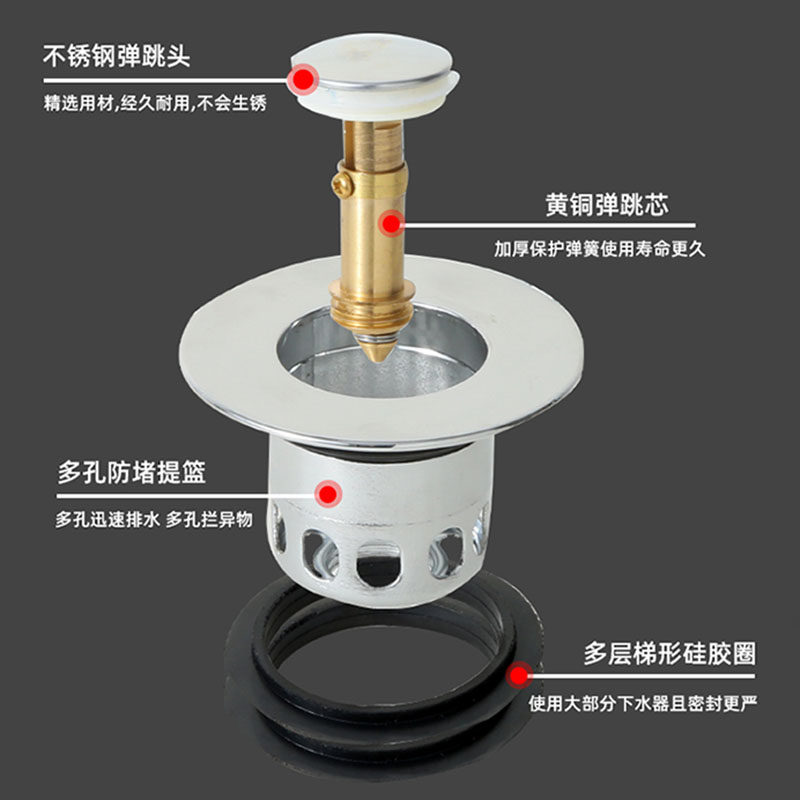 不锈钢弹跳头
精选用材,经久耐用,不会生锈

黄铜弹跳芯
加厚保护弹簧使用寿命更久

多孔防堵提篮
多孔迅速排水 多孔拦异物

多层梯形硅胶圈
使用大部分下水器且密封更严