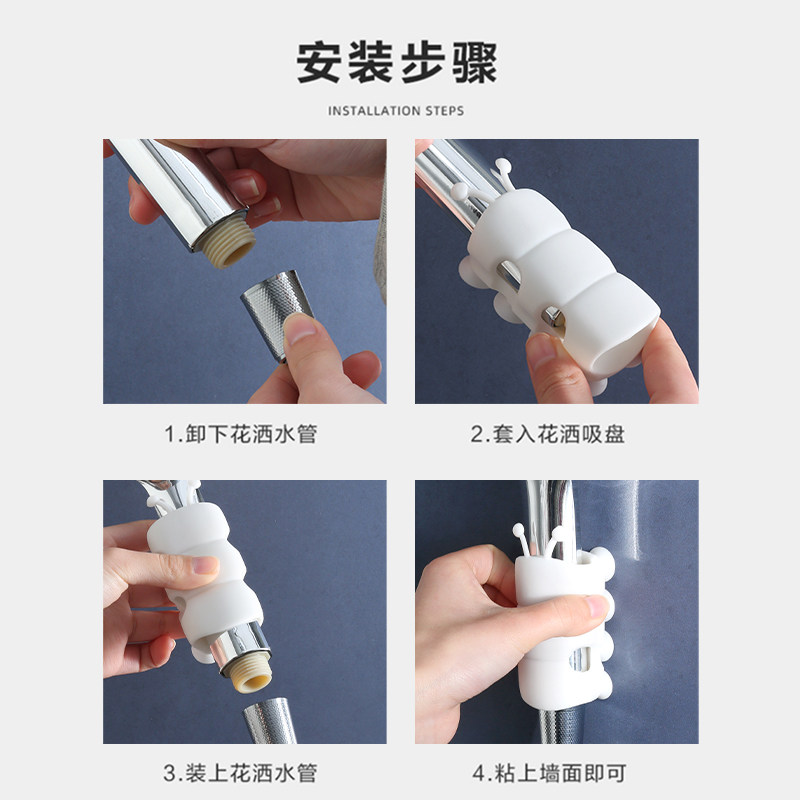 安装步骤

INSTALLATION STEPS

1.卸下花洒水管

2.套入花洒吸盘

3.装上花洒水管

4.粘上墙面即可