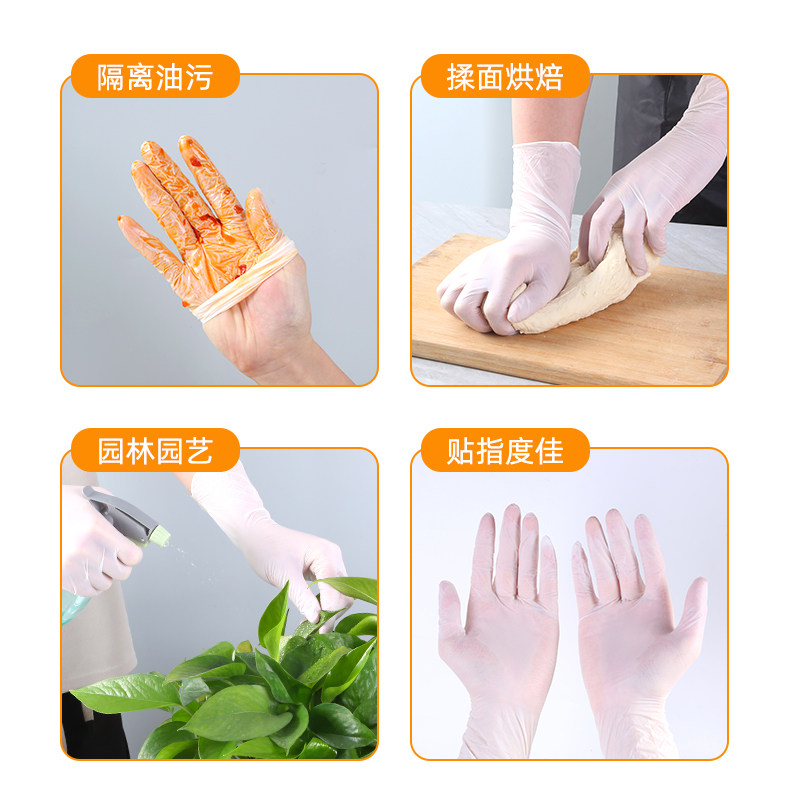 隔离油污

揉面烘焙

园林园艺

贴指度佳