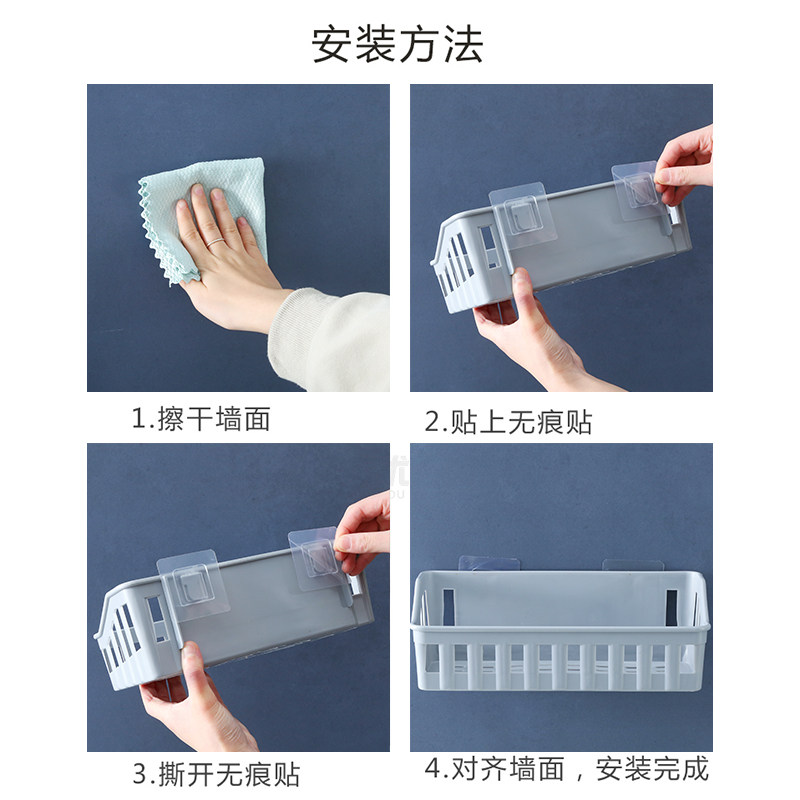 安装方法

1.擦干墙面

2.贴上无痕贴

3.撕开无痕贴

4.对齐墙面，安装完成