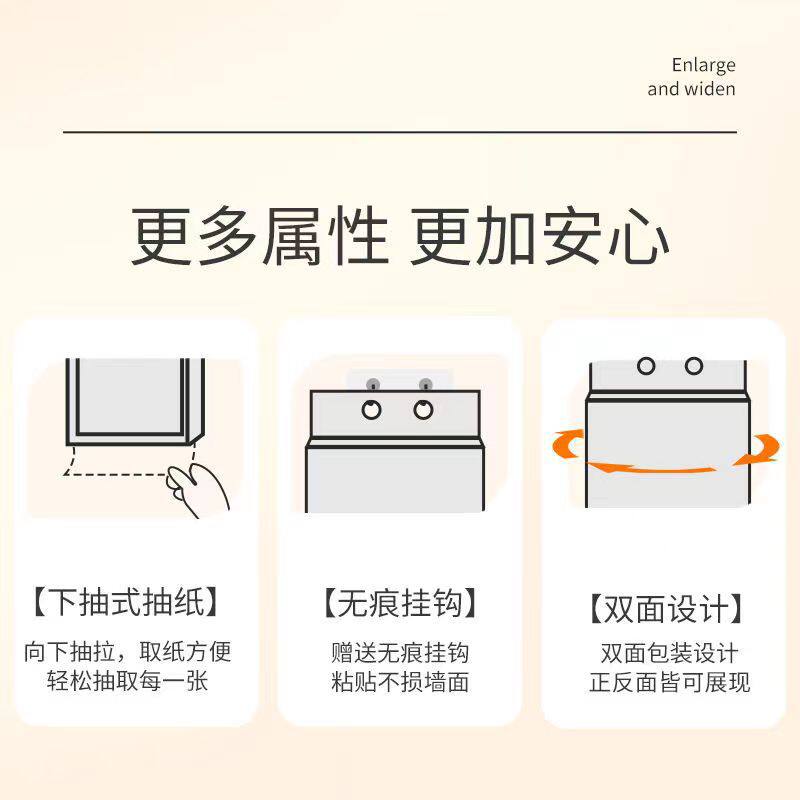 Enlarge
and widen

更多属性 更加安心

【下抽式抽纸】
向下抽拉，取纸方便
轻松抽取每一张

【无痕挂钩】
赠送无痕挂钩
粘贴不损墙面

【双面设计】
双面包装设计
正反面皆可展现