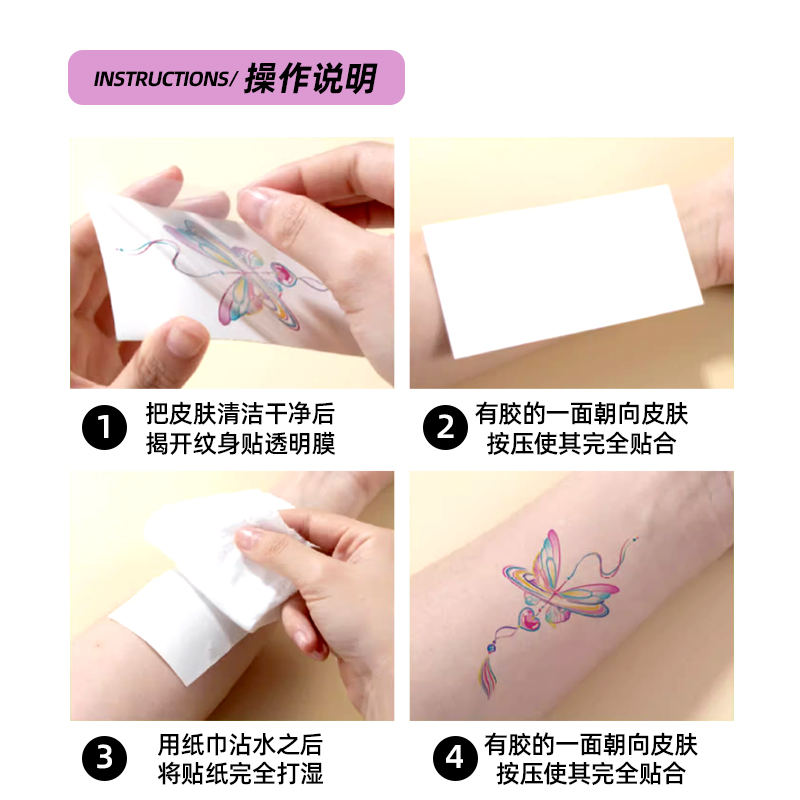 INSTRUCTIONS/ 操作说明

1 把皮肤清洁干净后
揭开纹身贴透明膜

2 有胶的一面朝向皮肤
按压使其完全贴合

3 用纸巾沾水之后
将贴纸完全打湿

4 有胶的一面朝向皮肤
按压使其完全贴合