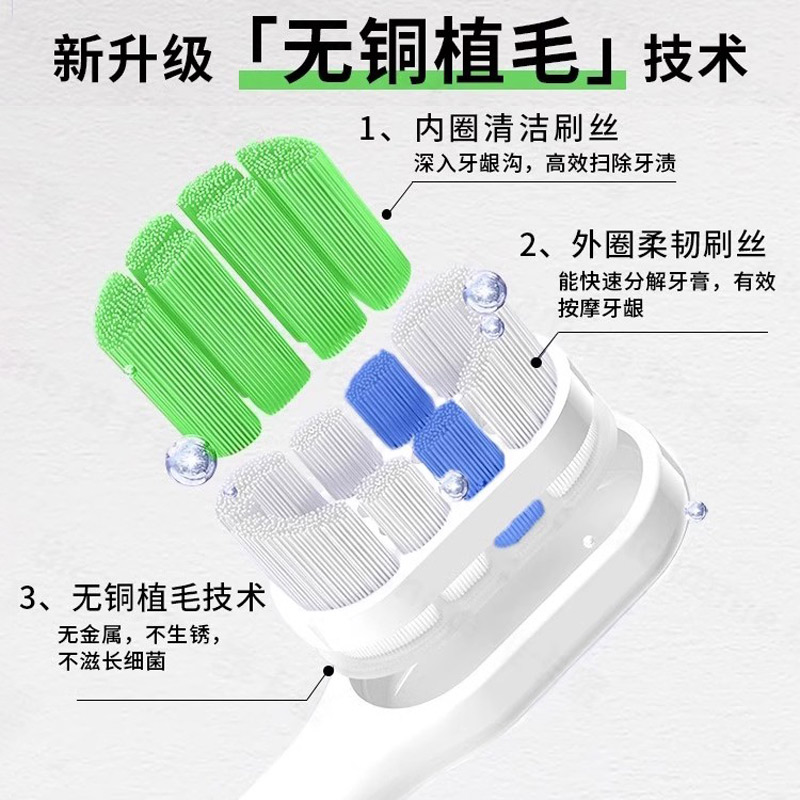 新升级「无铜植毛」技术

1、内圈清洁刷丝
深入牙龈沟，高效扫除牙渍

2、外圈柔韧刷丝
能快速分解牙膏，有效按摩牙龈

3、无铜植毛技术
无金属，不生锈，不滋长细菌