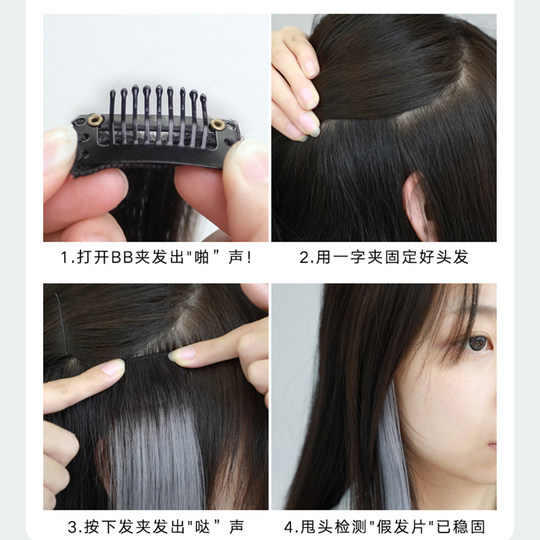 1.打开BB夹发出"啪"声!

2.用一字夹固定好头发

3.按下发夹发出"哒"声

4.甩头检测"假发片"已稳固