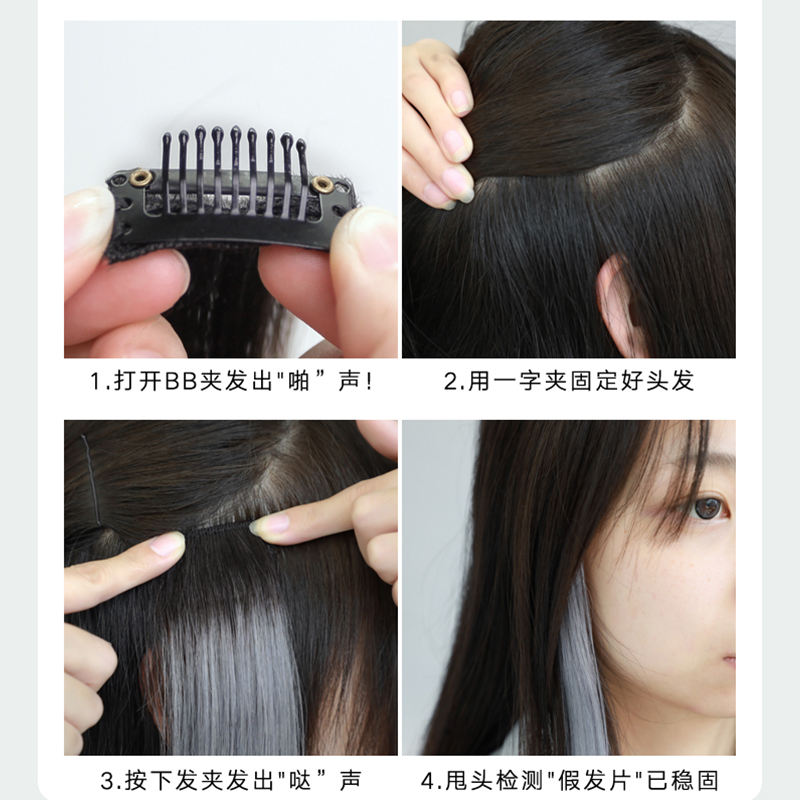 1.打开BB夹发出"啪”声!

2.用一字夹固定好头发

3.按下发夹发出"哒”声

4.甩头检测"假发片"已稳固