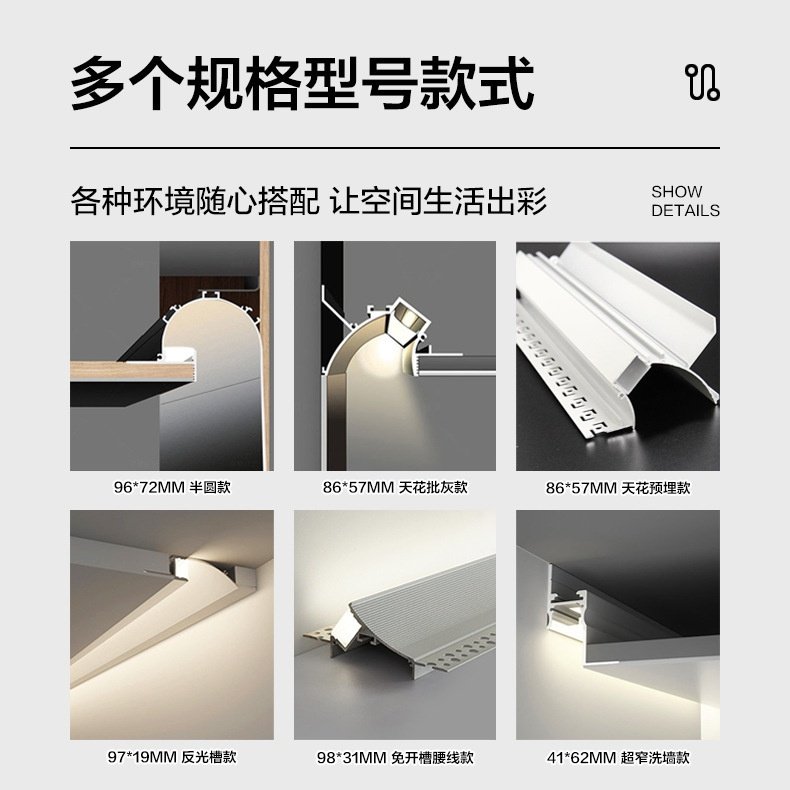 多个规格型号款式

各种环境随心搭配 让空间生活出彩

SHOW
DETAILS

96*72MM 半圆款

86*57MM 天花批灰款

86*57MM 天花预埋款

97*19MM 反光槽款

98*31MM 免开槽腰线款

41*62MM 超窄洗墙款