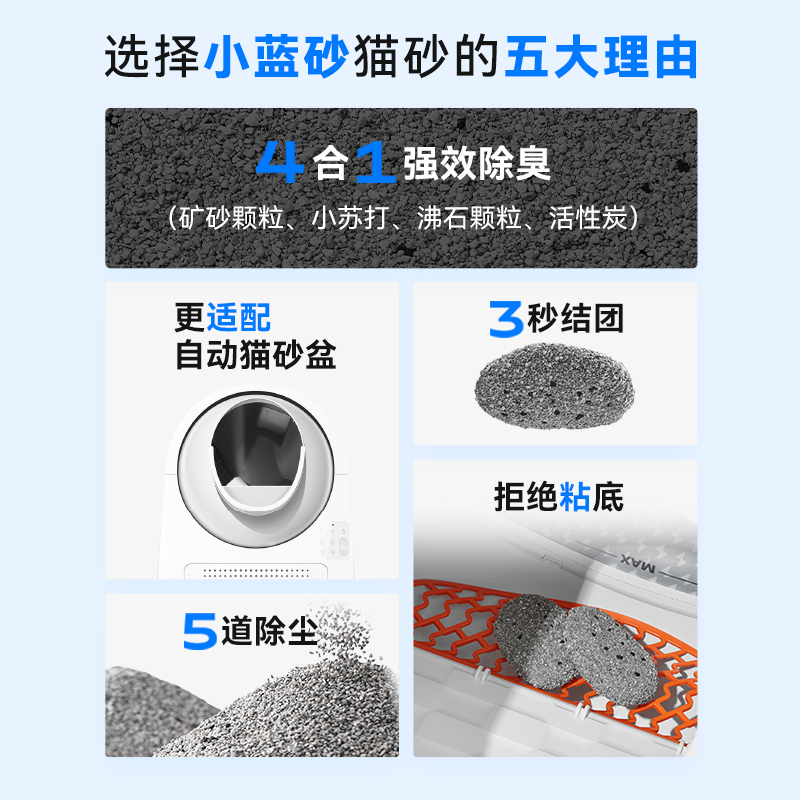 选择小蓝砂猫砂的五大理由

4合1强效除臭
（矿砂颗粒、小苏打、沸石颗粒、活性炭）

更适配
自动猫砂盆

3秒结团

拒绝粘底

MAX

5道除尘