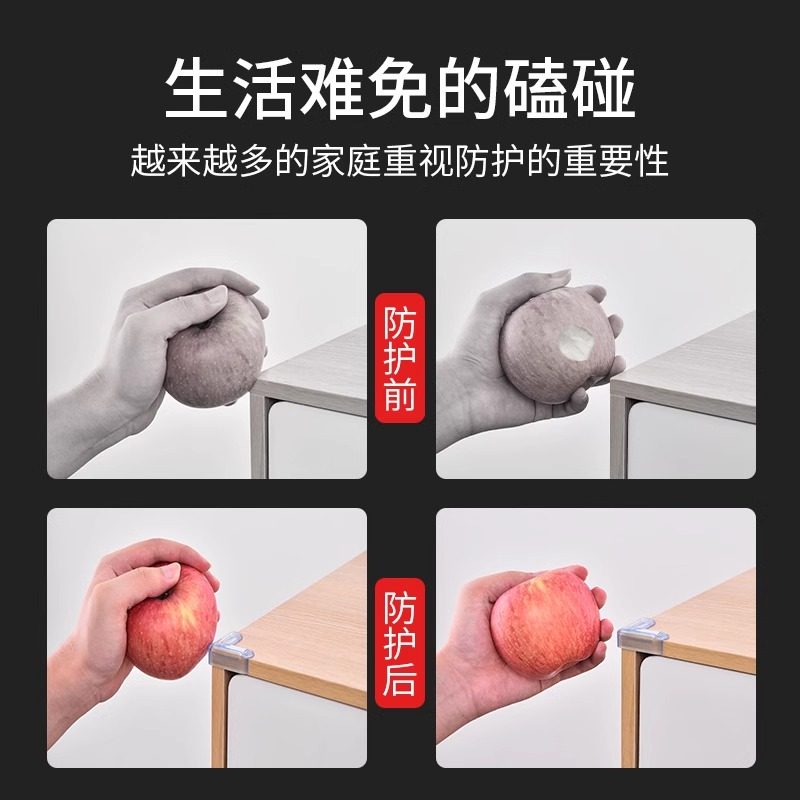 生活难免的磕碰

越来越多的家庭重视防护的重要性

防护前

防护后